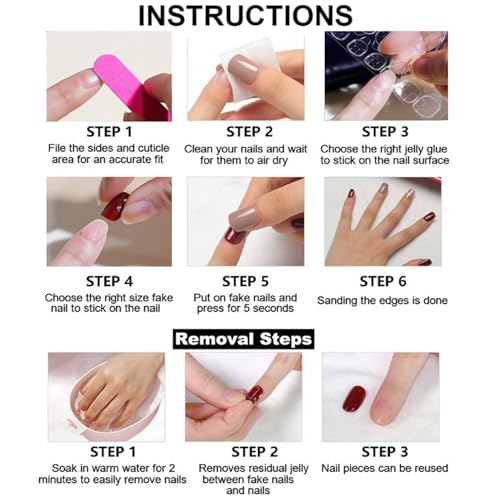 INSTRUCTIONS

STEP 1
File the sides and cuticle area for an accurate fit

STEP 2
Clean your nails and wait for them to air dry

STEP 3
Choose the right jelly glue to stick on the nail surface

STEP 4
Choose the right size fake nail to stick on the nail

STEP 5
Put on fake nails and press for 5 seconds

STEP 6
Sanding the edges is done

Removal Steps

STEP 1
Soak in warm water for 2 minutes to easily remove nails

STEP 2
Removes residual jelly between fake nails and nails

STEP 3
Nail pieces can be reused