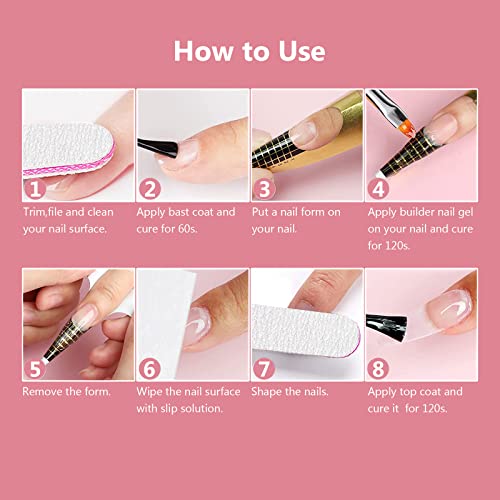 How to Use

1
Trim,file and clean your nail surface.

2
Apply bast coat and cure for 60s.

3
Put a nail form on your nail.

4
Apply builder nail gel on your nail and cure for 120s.

5
Remove the form.

6
Wipe the nail surface with slip solution.

7
Shape the nails.

8
Apply top coat and cure it for 120s.