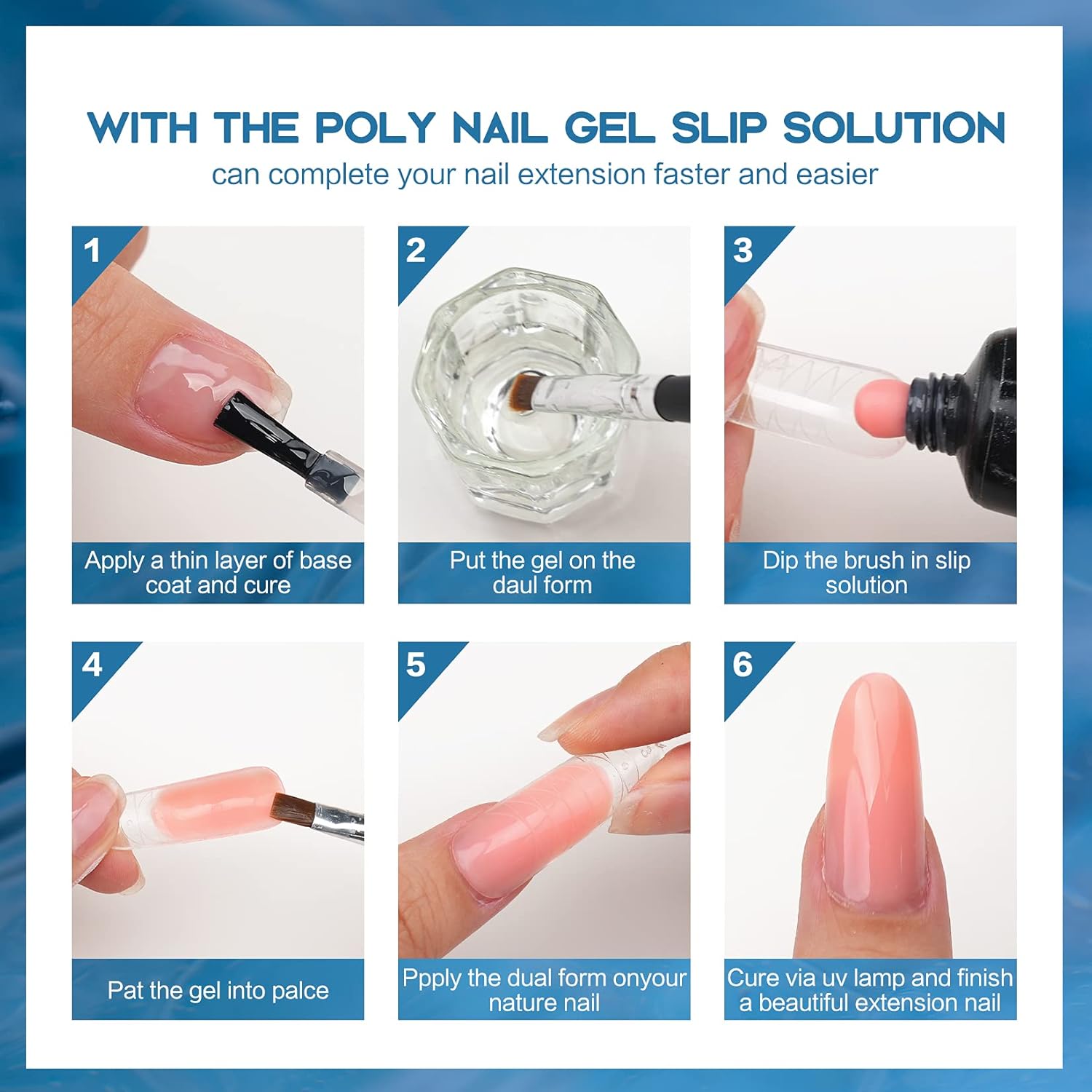 WITH THE POLY NAIL GEL SLIP SOLUTION
can complete your nail extension faster and easier

1
Apply a thin layer of base coat and cure

2
Put the gel on the daul form

3
Dip the brush in slip solution

4
Pat the gel into palce

5
Ppply the dual form onyour nature nail

6
Cure via uv lamp and finish a beautiful extension nail