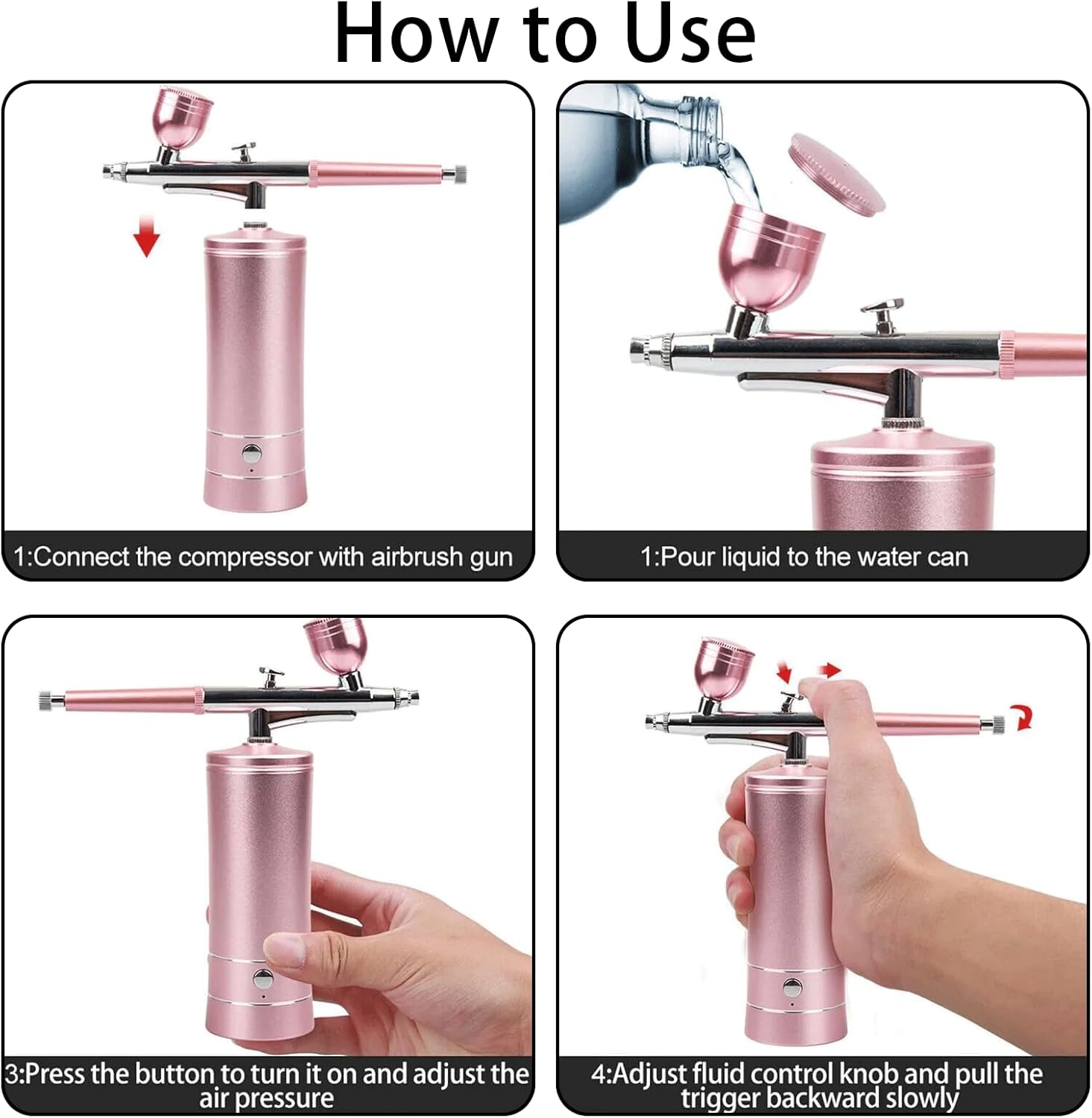 How to Use

1:Connect the compressor with airbrush gun

1:Pour liquid to the water can

3:Press the button to turn it on and adjust the air pressure

4:Adjust fluid control knob and pull the trigger backward slowly