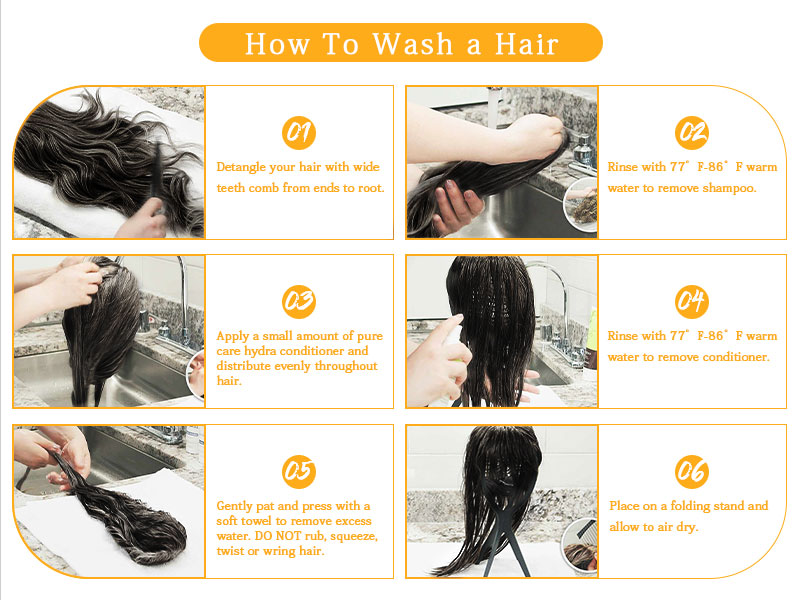 How To Wash a Hair

01

Detangle your hair with wide teeth comb from ends to root.

02

Rinse with 77° F-86° F warm water to remove shampoo.

03

Apply a small amount of pure care hydra conditioner and distribute evenly throughout hair.

04

Rinse with 77° F-86° F warm water to remove conditioner.

05

Gently pat and press with a soft towel to remove excess water. DO NOT rub, squeeze, twist or wring hair.

06

Place on a folding stand and allow to air dry.