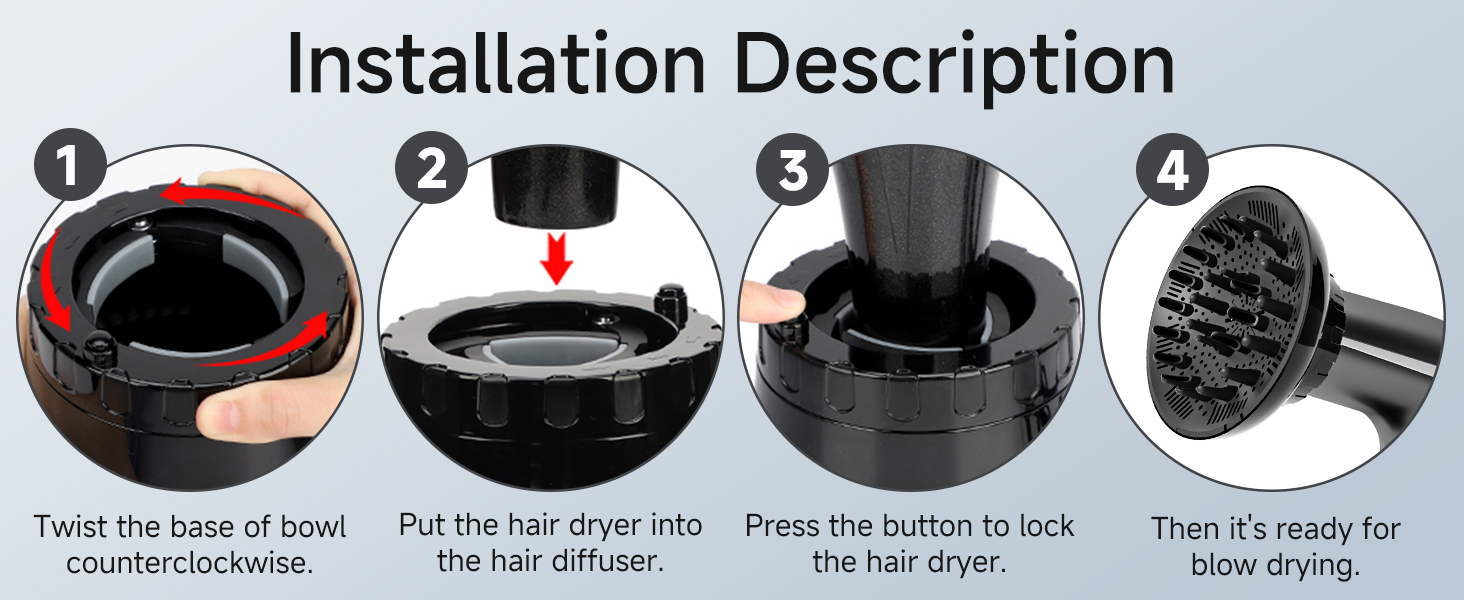 Installation Description

1

Twist the base of bowl counterclockwise.

2

Put the hair dryer into the hair diffuser.

3

Press the button to lock the hair dryer.

4

Then it's ready for blow drying.