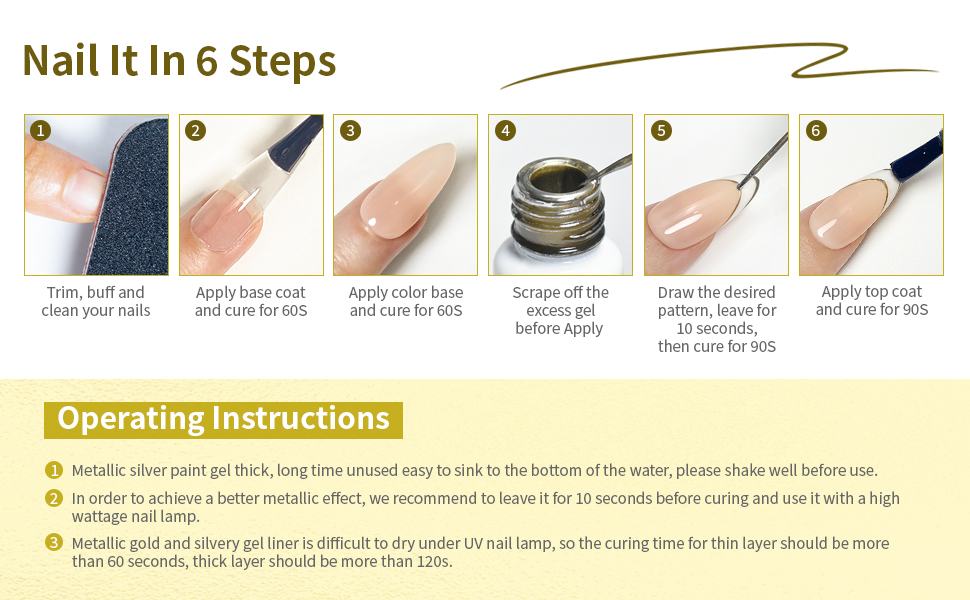 Nail It In 6 Steps

1
Trim, buff and clean your nails

2
Apply base coat and cure for 60S

3
Apply color base and cure for 60S

4
Scrape off the excess gel before Apply

5
Draw the desired pattern, leave for 10 seconds, then cure for 90S

6
Apply top coat and cure for 90S

Operating Instructions

1 Metallic silver paint gel thick, long time unused easy to sink to the bottom of the water, please shake well before use.

2 In order to achieve a better metallic effect, we recommend to leave it for 10 seconds before curing and use it with a high wattage nail lamp.

3 Metallic gold and silvery gel liner is difficult to dry under UV nail lamp, so the curing time for thin layer should be more than 60 seconds, thick layer should be more than 120s.