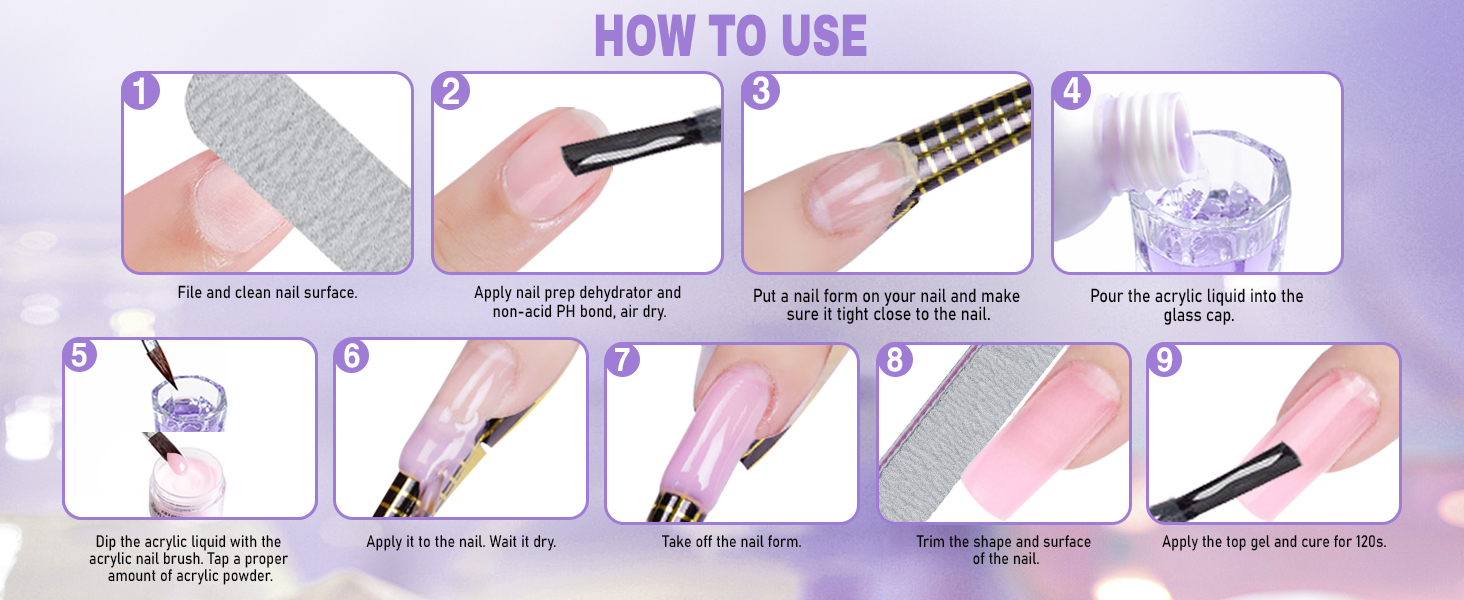 HOW TO USE

1
File and clean nail surface.

2
Apply nail prep dehydrator and non-acid PH bond, air dry.

3
Put a nail form on your nail and make sure it tight close to the nail.

4
Pour the acrylic liquid into the glass cap.

5
Dip the acrylic liquid with the acrylic nail brush. Tap a proper amount of acrylic powder.

6
Apply it to the nail. Wait it dry.

7
Take off the nail form.

8
Trim the shape and surface of the nail.

9
Apply the top gel and cure for 120s.