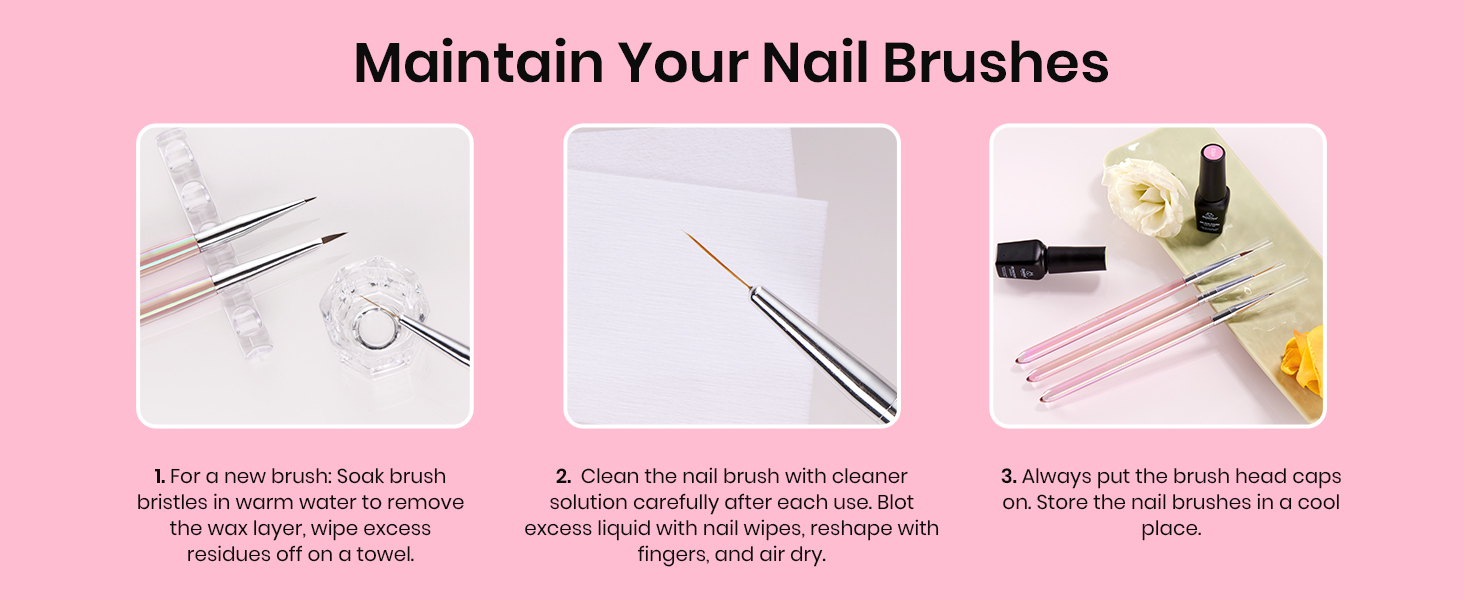 Maintain Your Nail Brushes

1. For a new brush: Soak brush bristles in warm water to remove the wax layer, wipe excess residues off on a towel.

2. Clean the nail brush with cleaner solution carefully after each use. Blot excess liquid with nail wipes, reshape with fingers, and air dry.

3. Always put the brush head caps on. Store the nail brushes in a cool place.