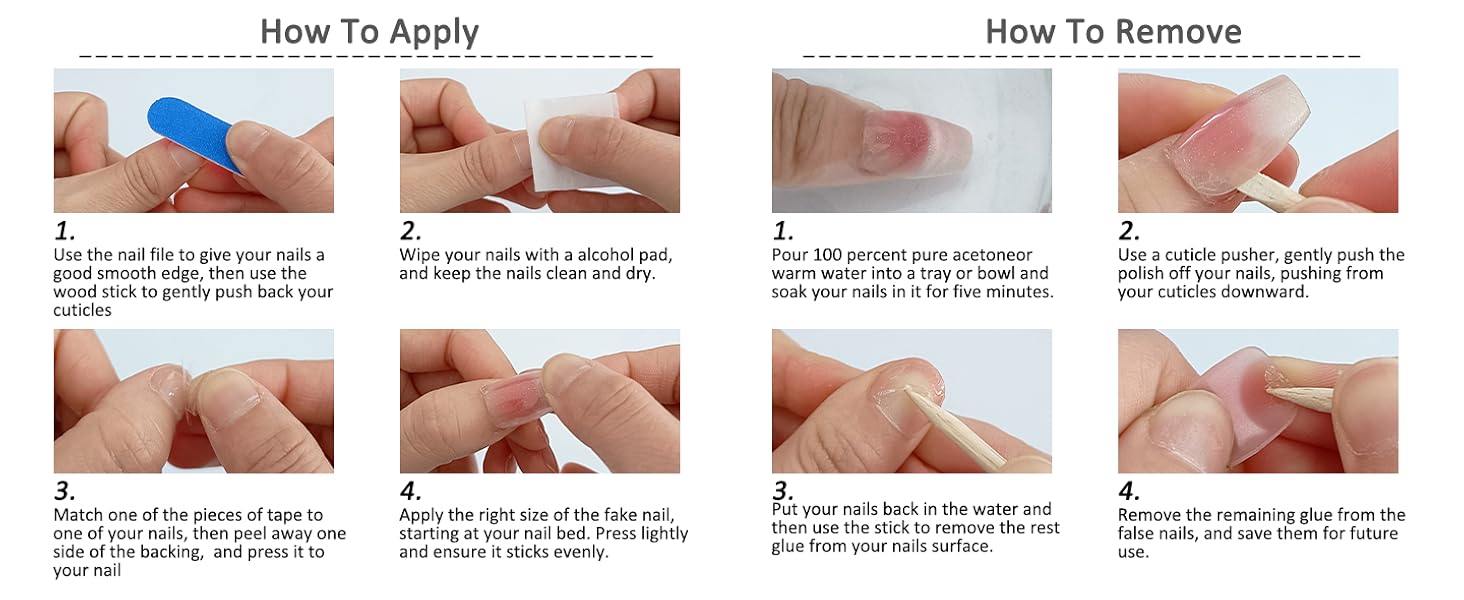 How To Apply

1.
Use the nail file to give your nails a good smooth edge, then use the wood stick to gently push back your cuticles

2.
Wipe your nails with a alcohol pad, and keep the nails clean and dry.

3.
Match one of the pieces of tape to one of your nails, then peel away one side of the backing, and press it to your nail

4.
Apply the right size of the fake nail, starting at your nail bed. Press lightly and ensure it sticks evenly.

How To Remove

1.
Pour 100 percent pure acetoneor warm water into a tray or bowl and soak your nails in it for five minutes.

2.
Use a cuticle pusher, gently push the polish off your nails, pushing from your cuticles downward.

3.
Put your nails back in the water and then use the stick to remove the rest glue from your nails surface.

4.
Remove the remaining glue from the false nails, and save them for future use.