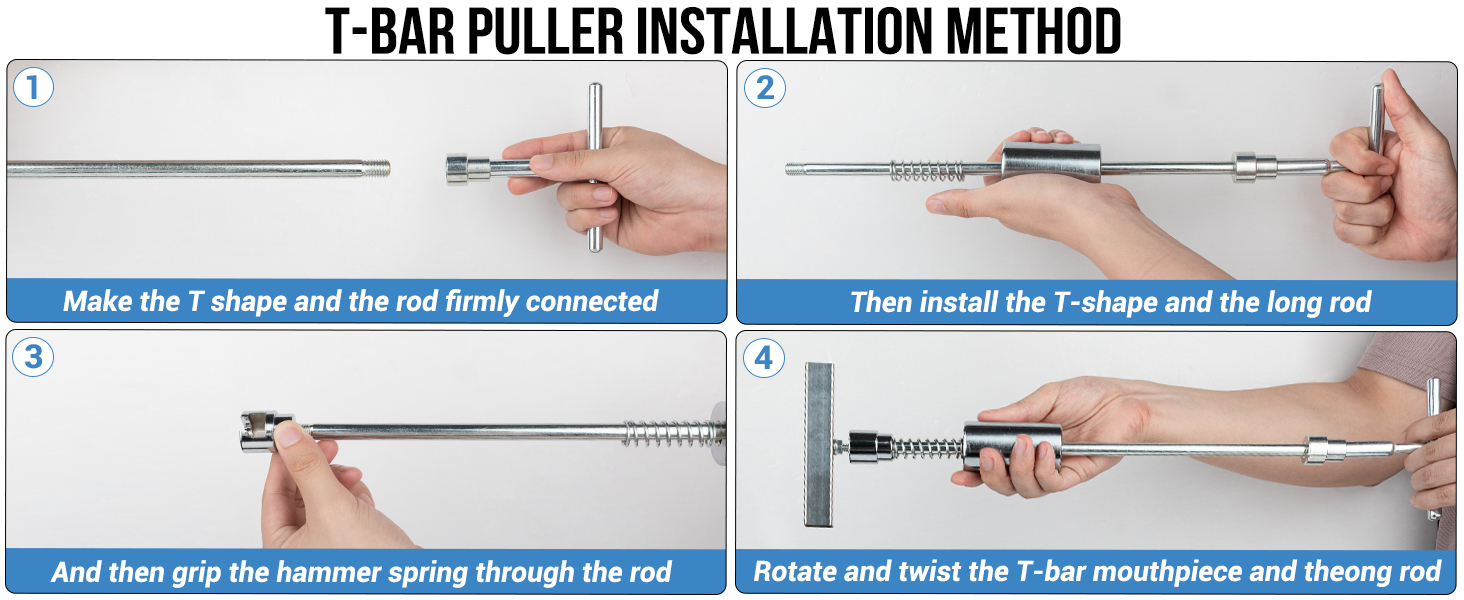 T-BAR PULLER INSTALLATION METHOD

1
Make the T shape and the rod firmly connected

2
Then install the T-shape and the long rod

3
And then grip the hammer spring through the rod

4
Rotate and twist the T-bar mouthpiece and theong rod