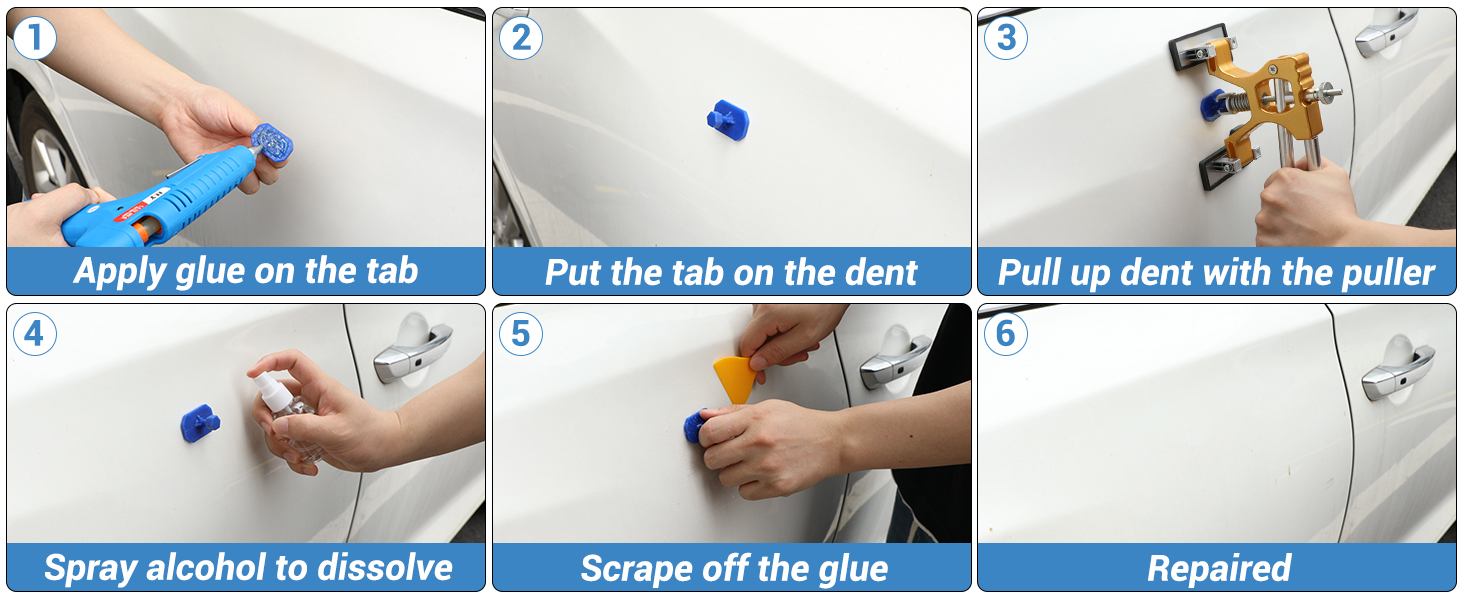 1
Apply glue on the tab

2
Put the tab on the dent

3
Pull up dent with the puller

4
Spray alcohol to dissolve

5
Scrape off the glue

6
Repaired