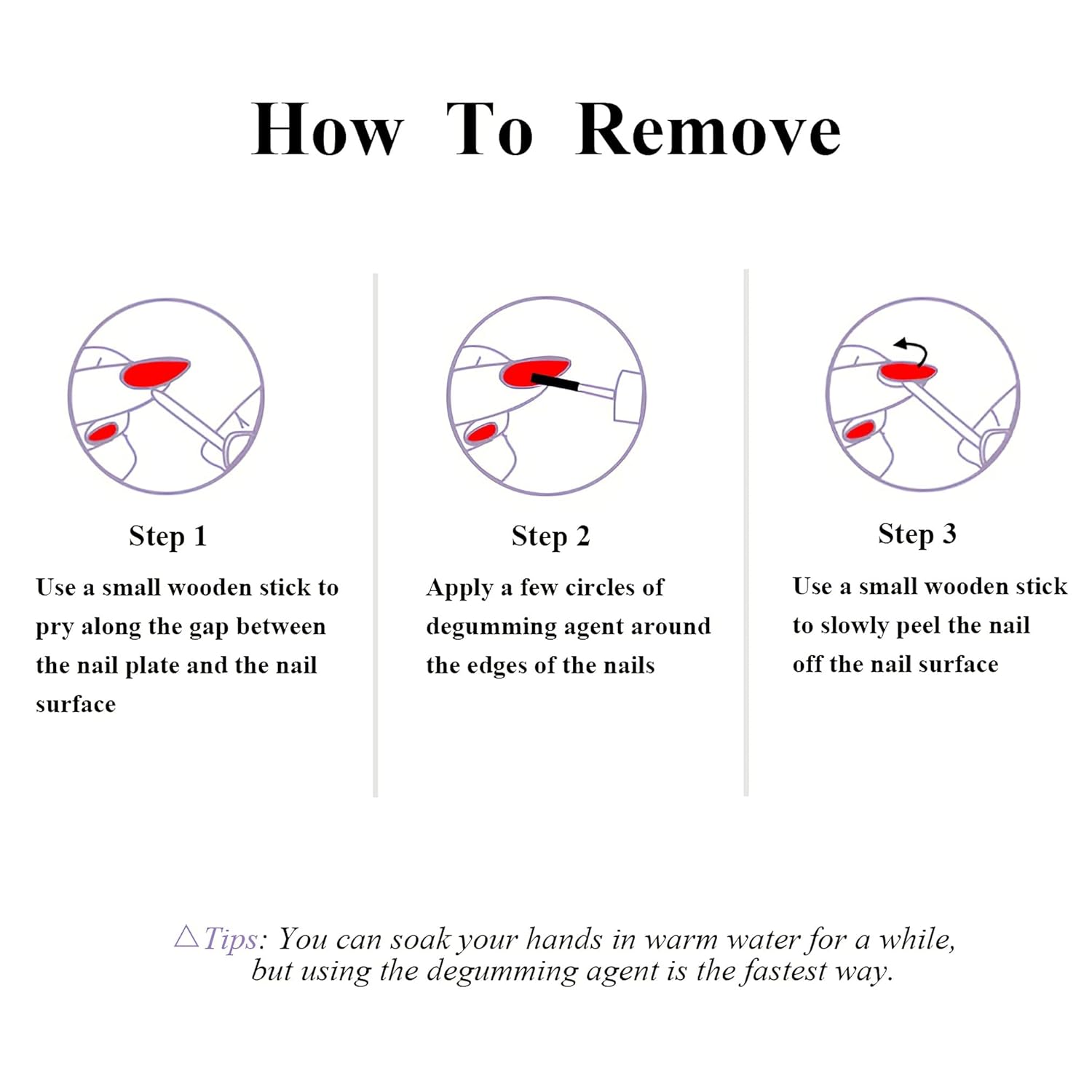 How To Remove

Step 1

Use a small wooden stick to pry along the gap between the nail plate and the nail surface

Step 2

Apply a few circles of degumming agent around the edges of the nails

Step 3

Use a small wooden stick to slowly peel the nail off the nail surface

△Tips: You can soak your hands in warm water for a while, but using the degumming agent is the fastest way.