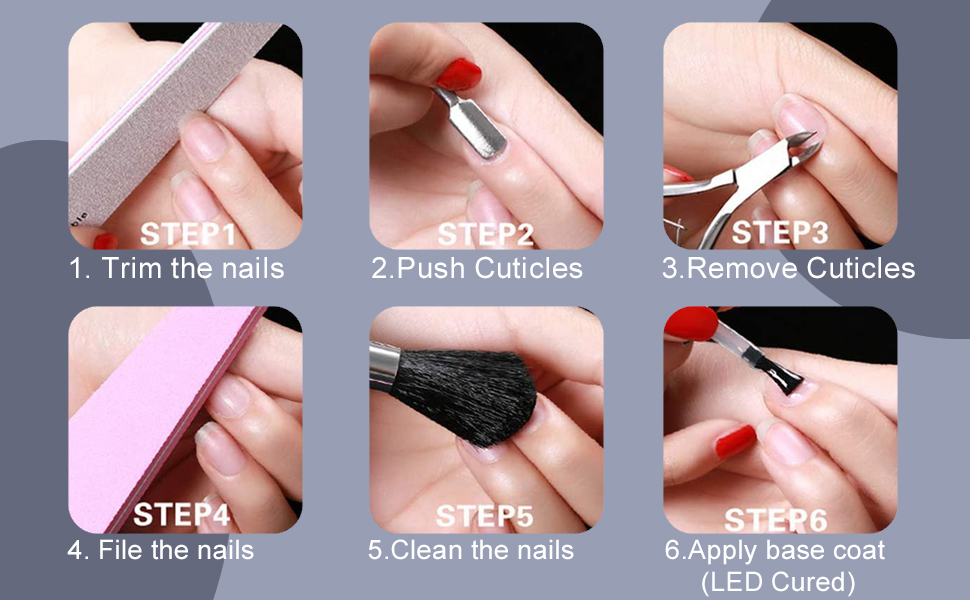 STEP1
1. Trim the nails

STEP2
2.Push Cuticles

STEP3
3.Remove Cuticles

STEP4
4. File the nails

STEP5
5.Clean the nails

STEP6
6.Apply base coat (LED Cured)