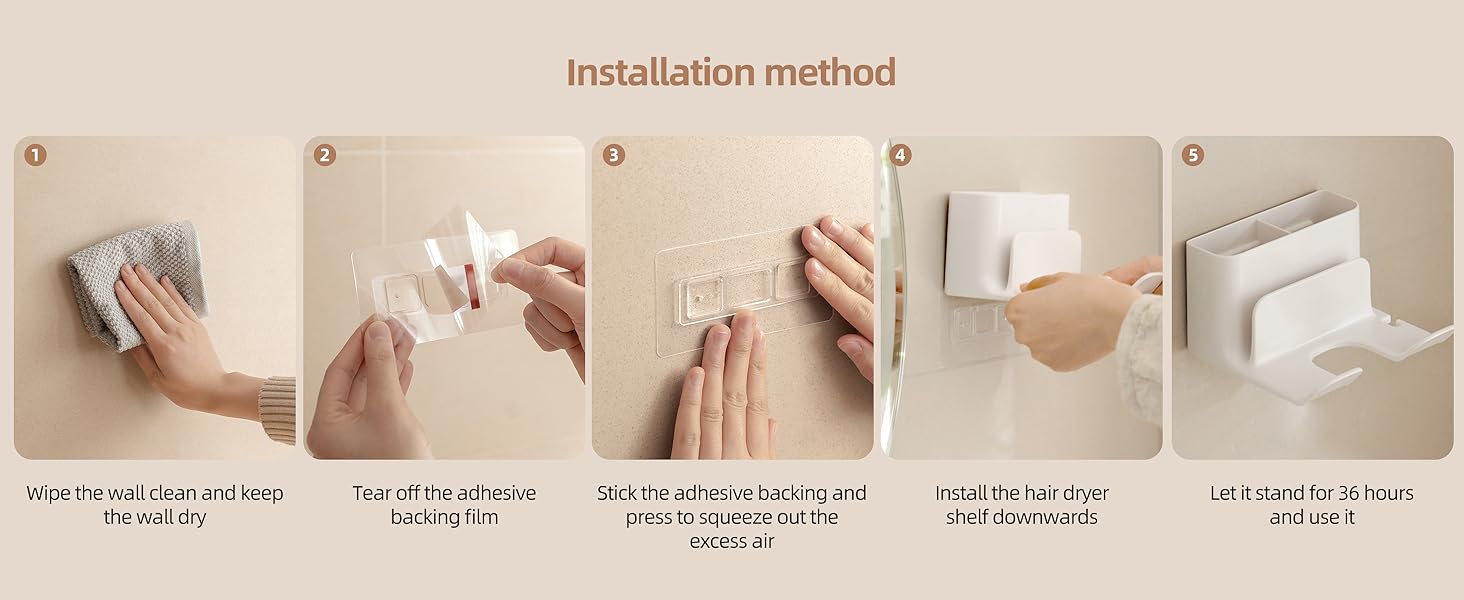 Installation method

1

Wipe the wall clean and keep the wall dry

2

Tear off the adhesive backing film

3

Stick the adhesive backing and press to squeeze out the excess air

4

Install the hair dryer shelf downwards

5

Let it stand for 36 hours and use it