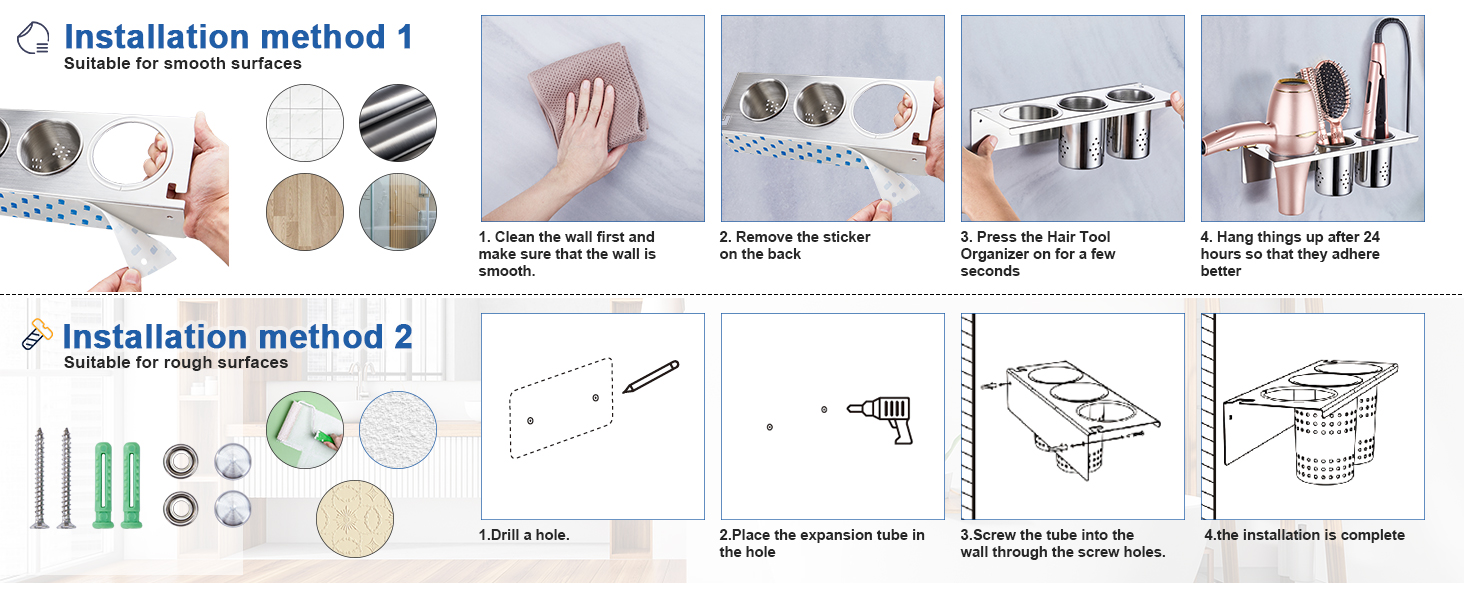 Installation method 1
Suitable for smooth surfaces

1. Clean the wall first and make sure that the wall is smooth.

2. Remove the sticker on the back

3. Press the Hair Tool Organizer on for a few seconds

4. Hang things up after 24 hours so that they adhere better

Installation method 2
Suitable for rough surfaces

1.Drill a hole.

2.Place the expansion tube in the hole

3.Screw the tube into the wall through the screw holes.

4.the installation is complete