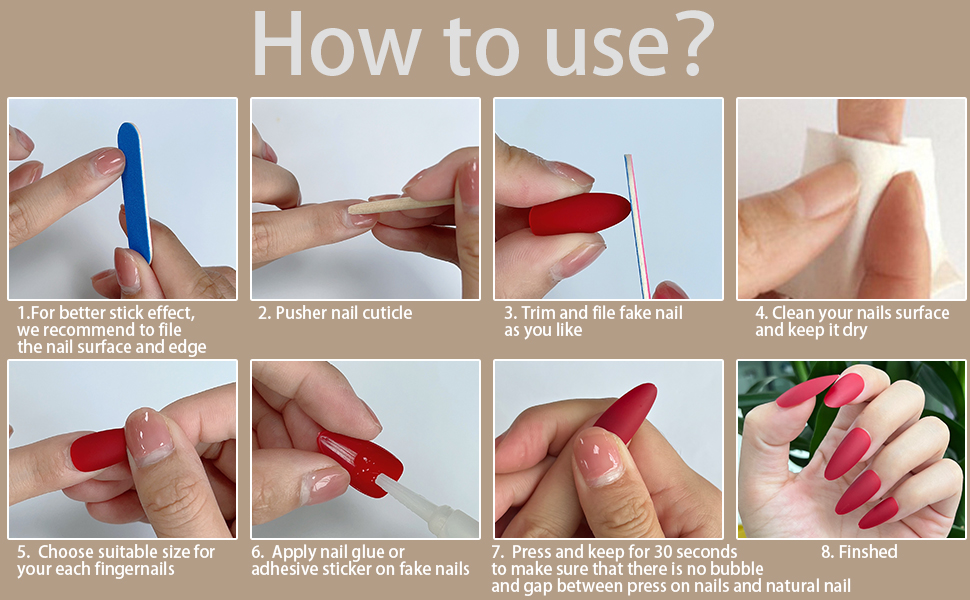 How to use?

1.For better stick effect, we recommend to file the nail surface and edge

2. Pusher nail cuticle

3. Trim and file fake nail as you like

4. Clean your nails surface and keep it dry

5. Choose suitable size for your each fingernails

6. Apply nail glue or adhesive sticker on fake nails

7. Press and keep for 30 seconds to make sure that there is no bubble and gap between press on nails and natural nail

8. Finshed