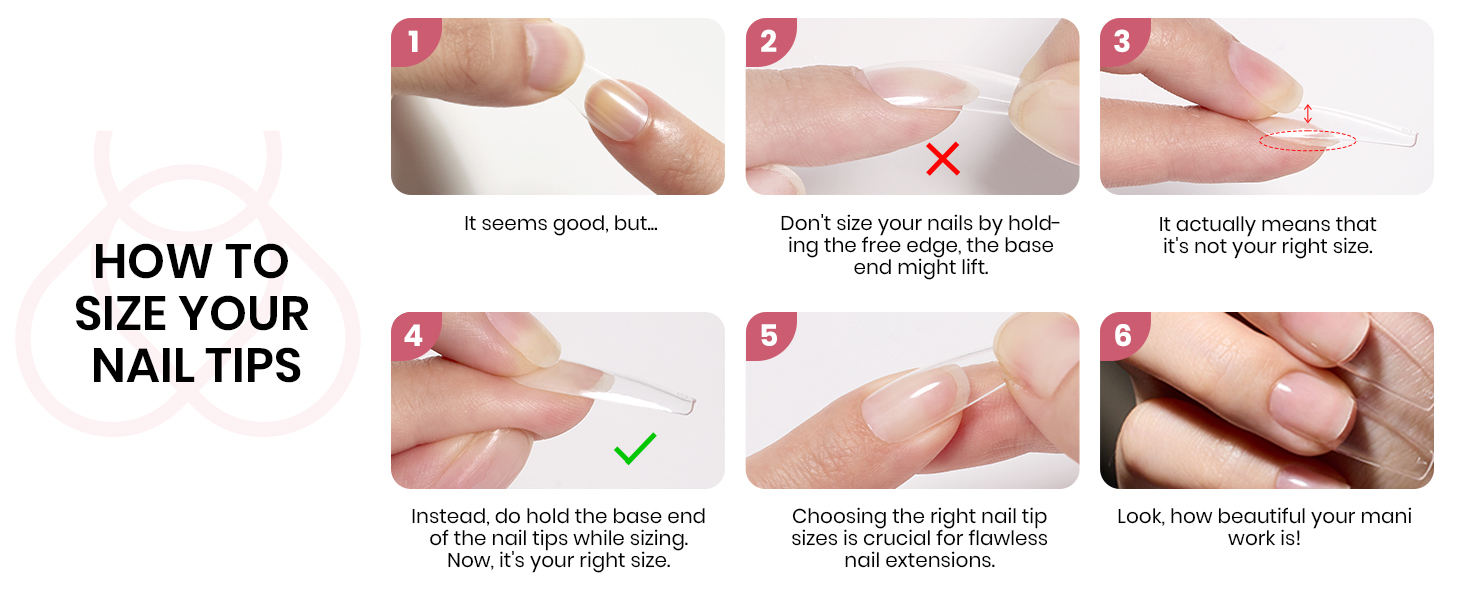 HOW TO SIZE YOUR NAIL TIPS

1
It seems good, but...

2
Don't size your nails by holding the free edge, the base end might lift.

3
It actually means that it's not your right size.

4
Instead, do hold the base end of the nail tips while sizing. Now, it's your right size.

5
Choosing the right nail tip sizes is crucial for flawless nail extensions.

6
Look, how beautiful your mani work is!