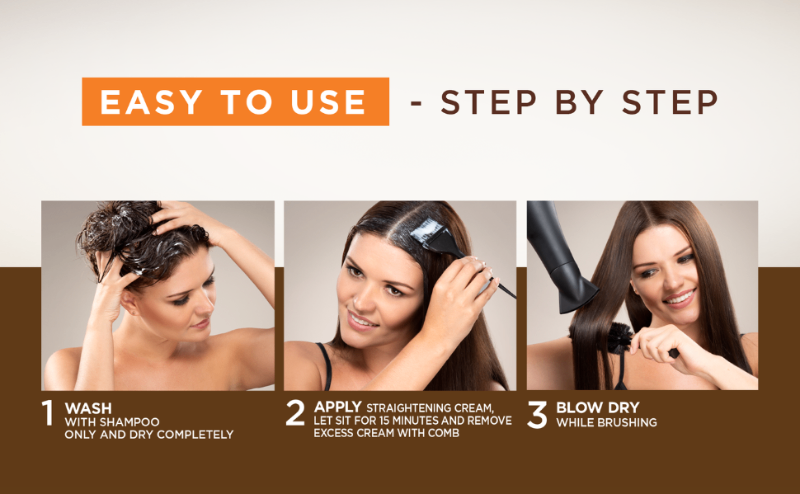 EASY TO USE - STEP BY STEP

1 WASH WITH SHAMPOO ONLY AND DRY COMPLETELY

2 APPLY STRAIGHTENING CREAM, LET SIT FOR 15 MINUTES AND REMOVE EXCESS CREAM WITH COMB

3 BLOW DRY WHILE BRUSHING