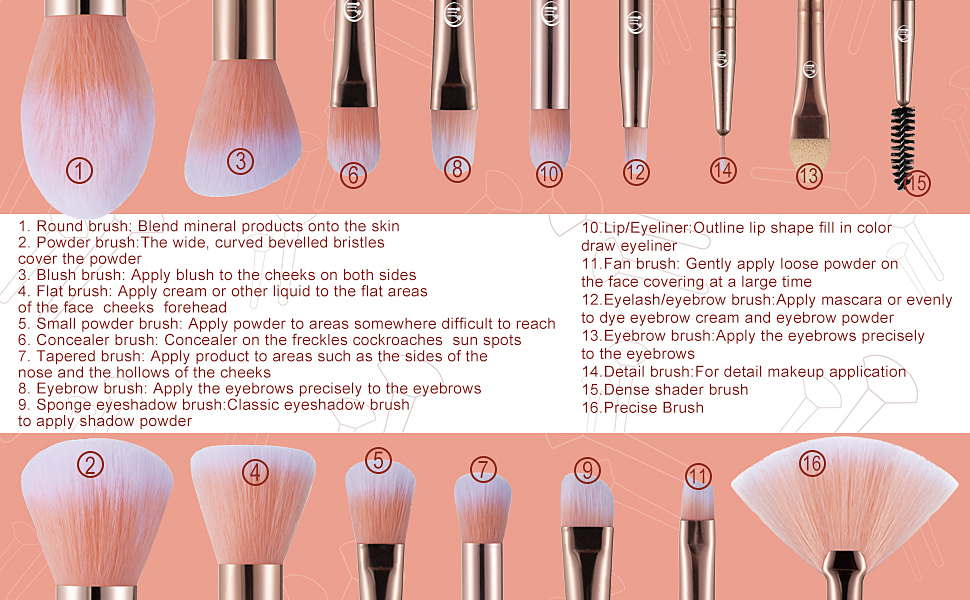 1 3 6 8 10 12 14 13 15

1. Round brush: Blend mineral products onto the skin
2. Powder brush:The wide, curved bevelled bristles cover the powder
3. Blush brush: Apply blush to the cheeks on both sides
4. Flat brush: Apply cream or other liquid to the flat areas of the face cheeks forehead
5. Small powder brush: Apply powder to areas somewhere difficult to reach
6. Concealer brush: Concealer on the freckles cockroaches sun spots
7. Tapered brush: Apply product to areas such as the sides of the nose and the hollows of the cheeks
8. Eyebrow brush: Apply the eyebrows precisely to the eyebrows
9. Sponge eyeshadow brush:Classic eyeshadow brush to apply shadow powder

10.Lip/Eyeliner:Outline lip shape fill in color draw eyeliner
11.Fan brush: Gently apply loose powder on the face covering at a large time
12.Eyelash/eyebrow brush:Apply mascara or evenly to dye eyebrow cream and eyebrow powder
13.Eyebrow brush:Apply the eyebrows precisely to the eyebrows
14.Detail brush:For detail makeup application
15.Dense shader brush
16.Precise Brush

2 4 5 7 9 11 16