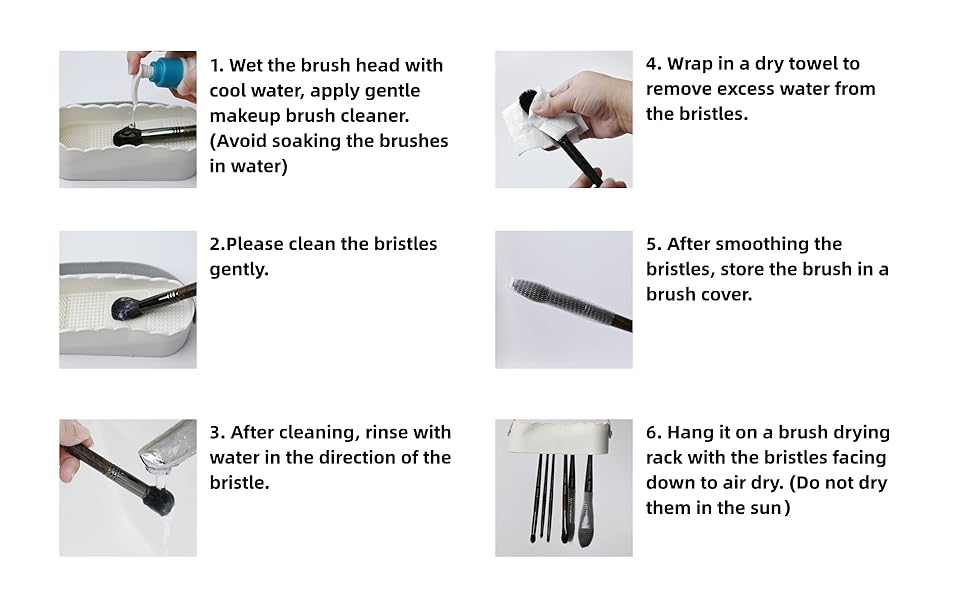 1. Wet the brush head with cool water, apply gentle makeup brush cleaner. (Avoid soaking the brushes in water)

2.Please clean the bristles gently.

3. After cleaning, rinse with water in the direction of the bristle.

4. Wrap in a dry towel to remove excess water from the bristles.

5. After smoothing the bristles, store the brush in a brush cover.

6. Hang it on a brush drying rack with the bristles facing down to air dry. (Do not dry them in the sun)