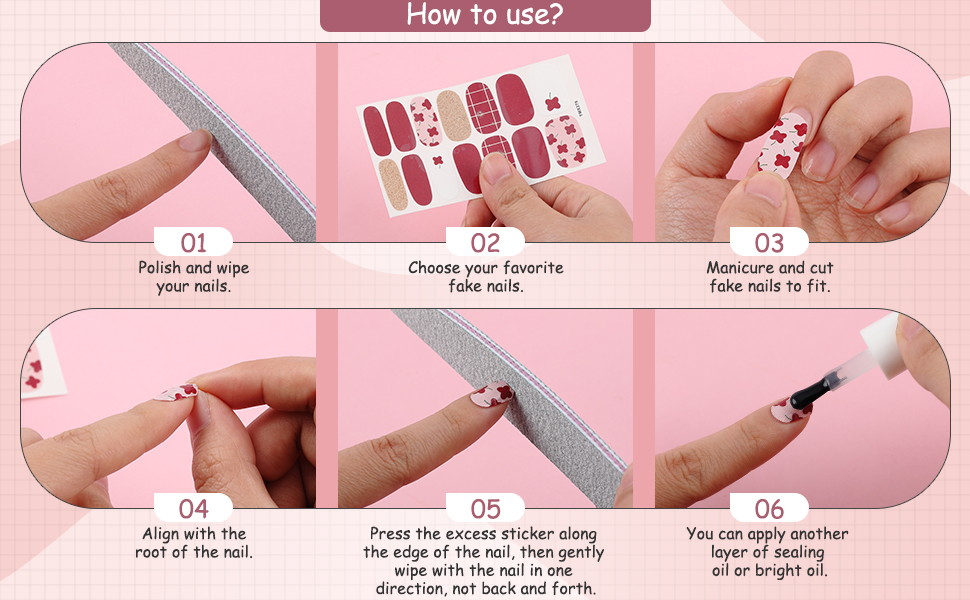 How to use?

01
Polish and wipe your nails.

02
Choose your favorite fake nails.

03
Manicure and cut fake nails to fit.

04
Align with the root of the nail.

05
Press the excess sticker along the edge of the nail, then gently wipe with the nail in one direction, not back and forth.

06
You can apply another layer of sealing oil or bright oil.