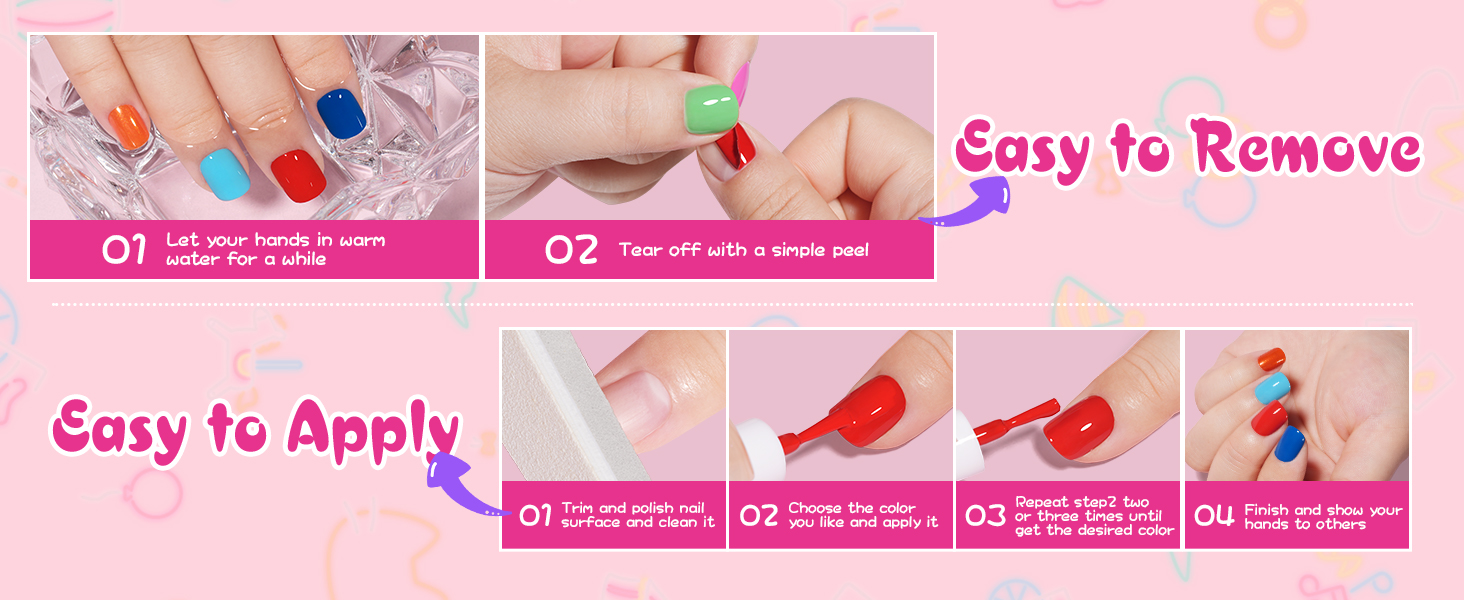 01 Let your hands in warm water for a while

02 Tear off with a simple peel

Easy to Remove

Easy to Apply

01 Trim and polish nail surface and clean it

02 Choose the color you like and apply it

03 Repeat step2 two or three times until get the desired color

04 Finish and show your hands to others