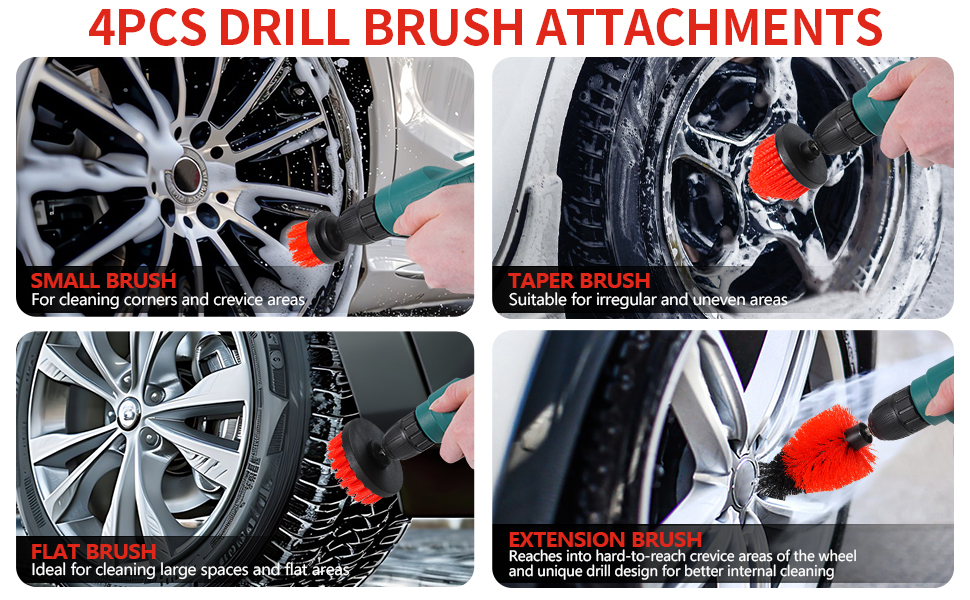 4PCS DRILL BRUSH ATTACHMENTS

SMALL BRUSH
For cleaning corners and crevice areas

TAPER BRUSH
Suitable for irregular and uneven areas

FLAT BRUSH
Ideal for cleaning large spaces and flat areas

EXTENSION BRUSH
Reaches into hard-to-reach crevice areas of the wheel and unique drill design for better internal cleaning