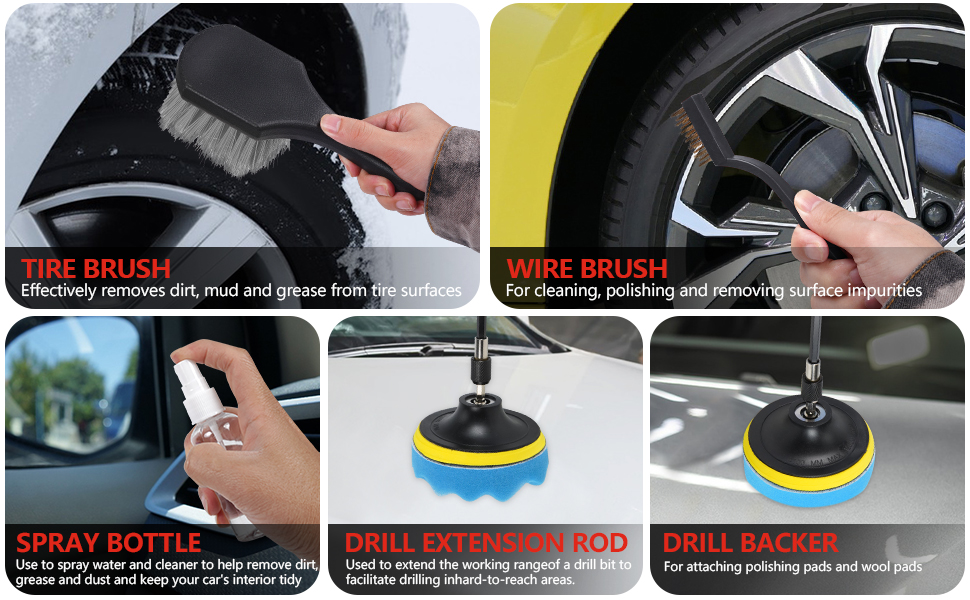 TIRE BRUSH
Effectively removes dirt, mud and grease from tire surfaces

WIRE BRUSH
For cleaning, polishing and removing surface impurities

SPRAY BOTTLE
Use to spray water and cleaner to help remove dirt, grease and dust and keep your car's interior tidy

DRILL EXTENSION ROD
Used to extend the working rangeof a drill bit to facilitate drilling inhard-to-reach areas.

DRILL BACKER
For attaching polishing pads and wool pads