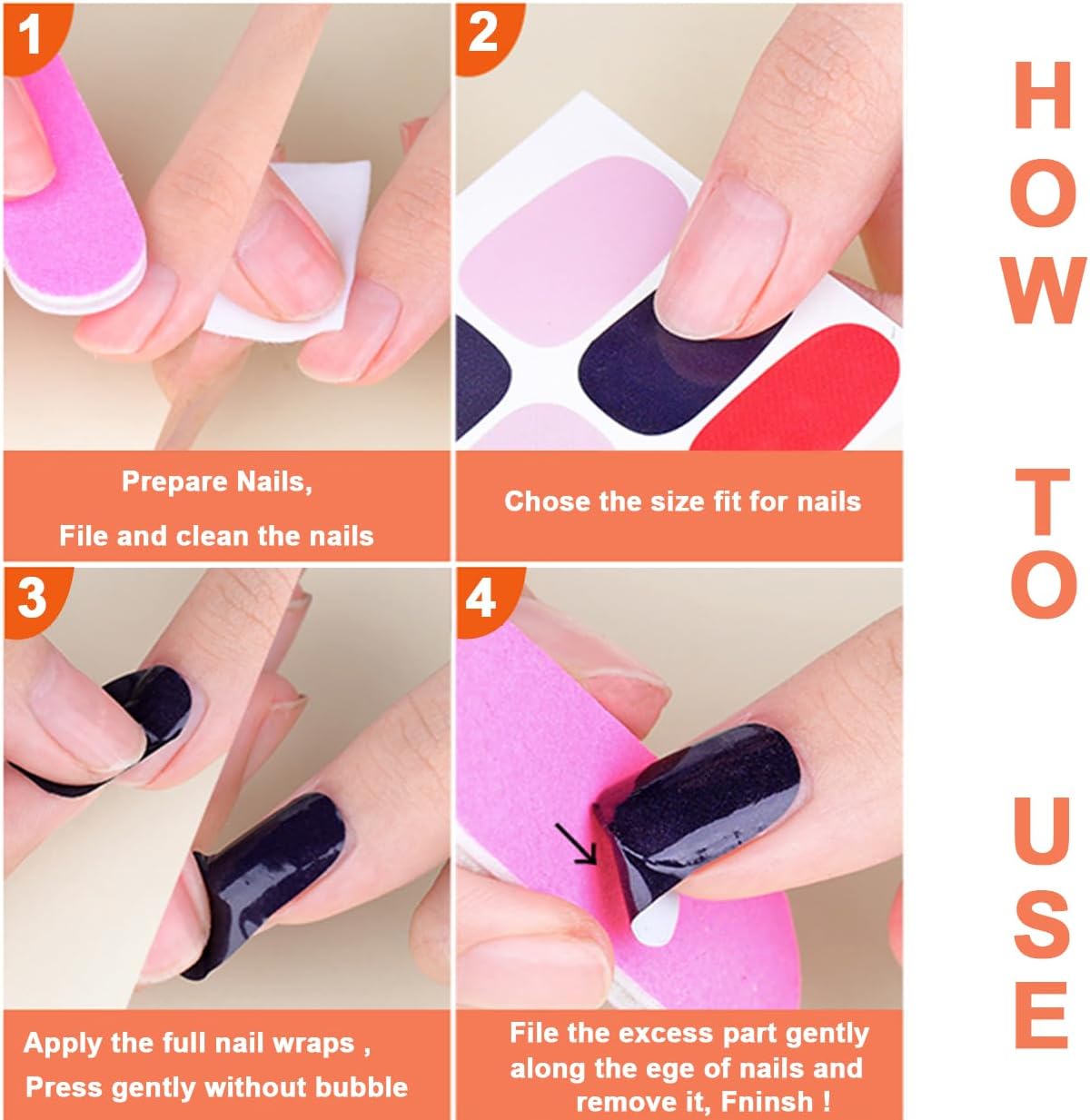 1

Prepare Nails,
File and clean the nails

2

Chose the size fit for nails

3

Apply the full nail wraps ,
Press gently without bubble

4

File the excess part gently along the ege of nails and remove it, Fninsh !

HOW TO USE