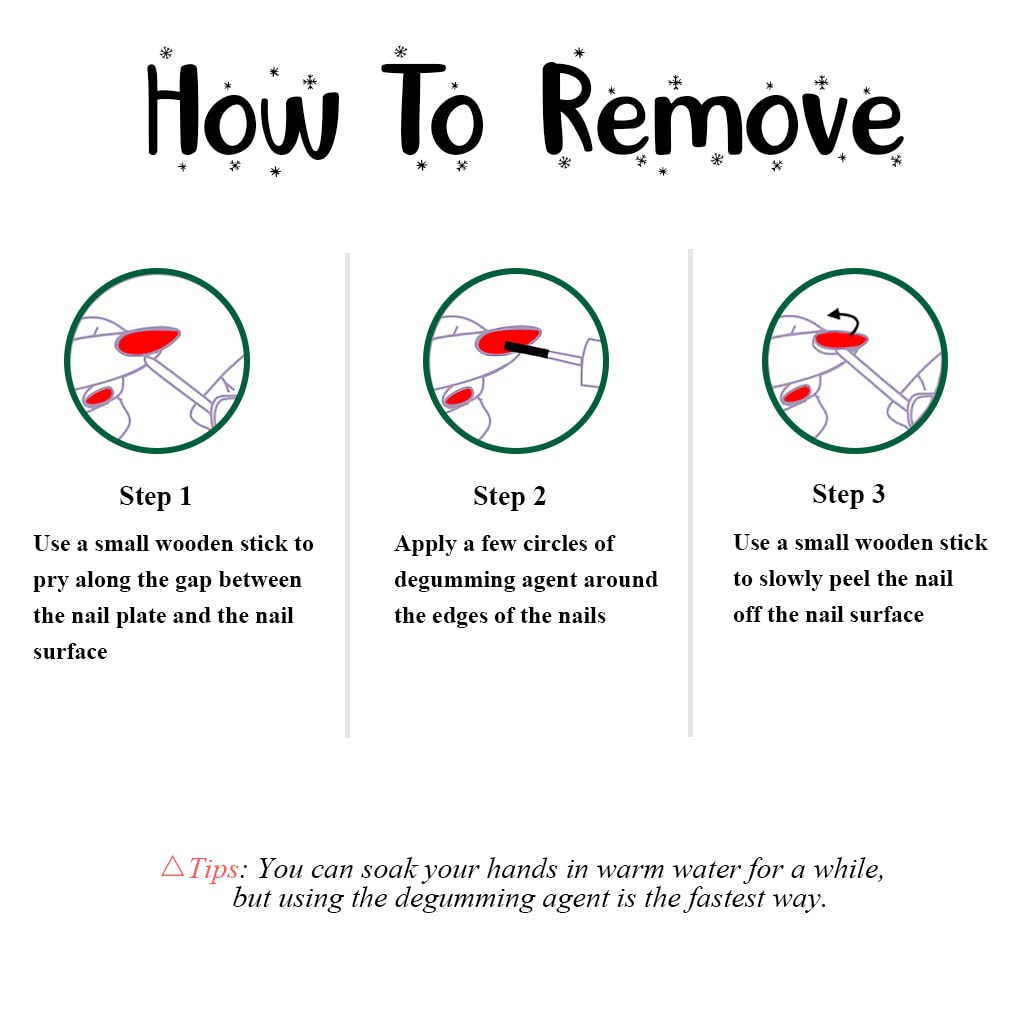 How To Remove

Step 1

Use a small wooden stick to pry along the gap between the nail plate and the nail surface

Step 2

Apply a few circles of degumming agent around the edges of the nails

Step 3

Use a small wooden stick to slowly peel the nail off the nail surface

△Tips: You can soak your hands in warm water for a while, but using the degumming agent is the fastest way.