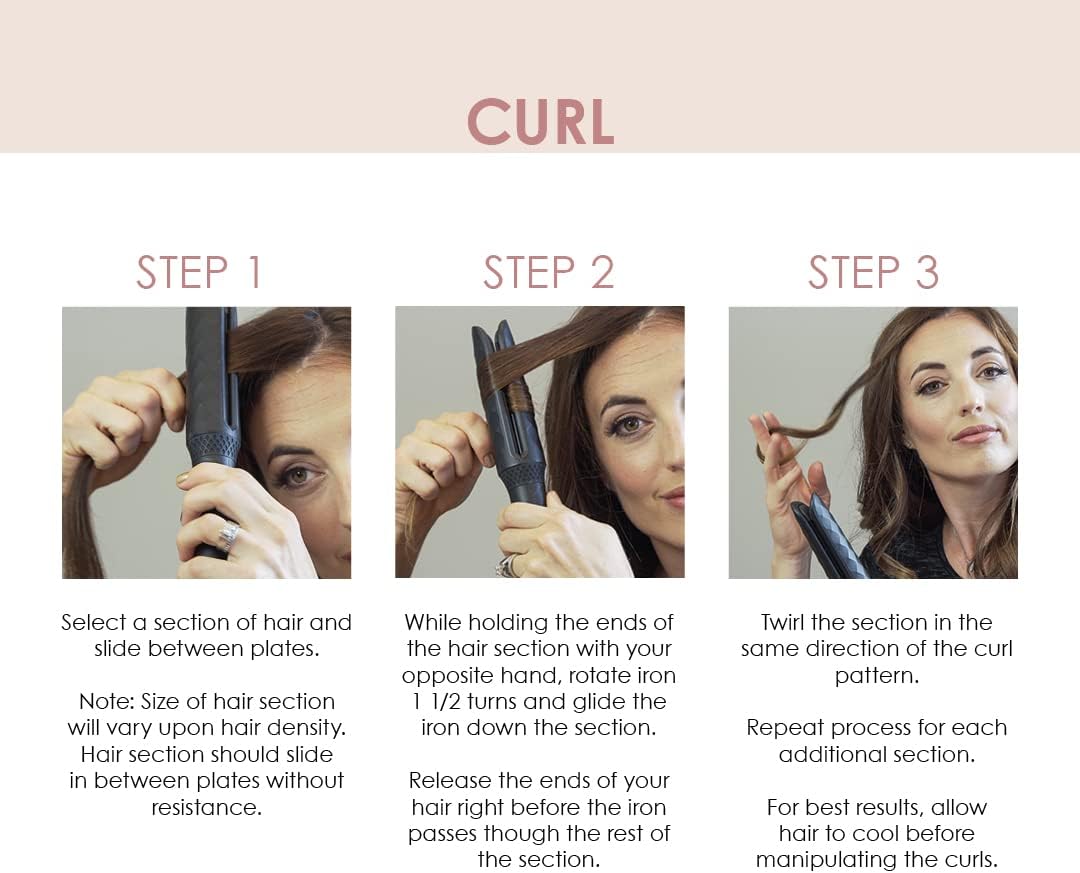 CURL

STEP 1

Select a section of hair and slide between plates.

Note: Size of hair section will vary upon hair density. Hair section should slide in between plates without resistance.

STEP 2

While holding the ends of the hair section with your opposite hand, rotate iron 1 1/2 turns and glide the iron down the section.

Release the ends of your hair right before the iron passes though the rest of the section.

STEP 3

Twirl the section in the same direction of the curl pattern.

Repeat process for each additional section.

For best results, allow hair to cool before manipulating the curls.