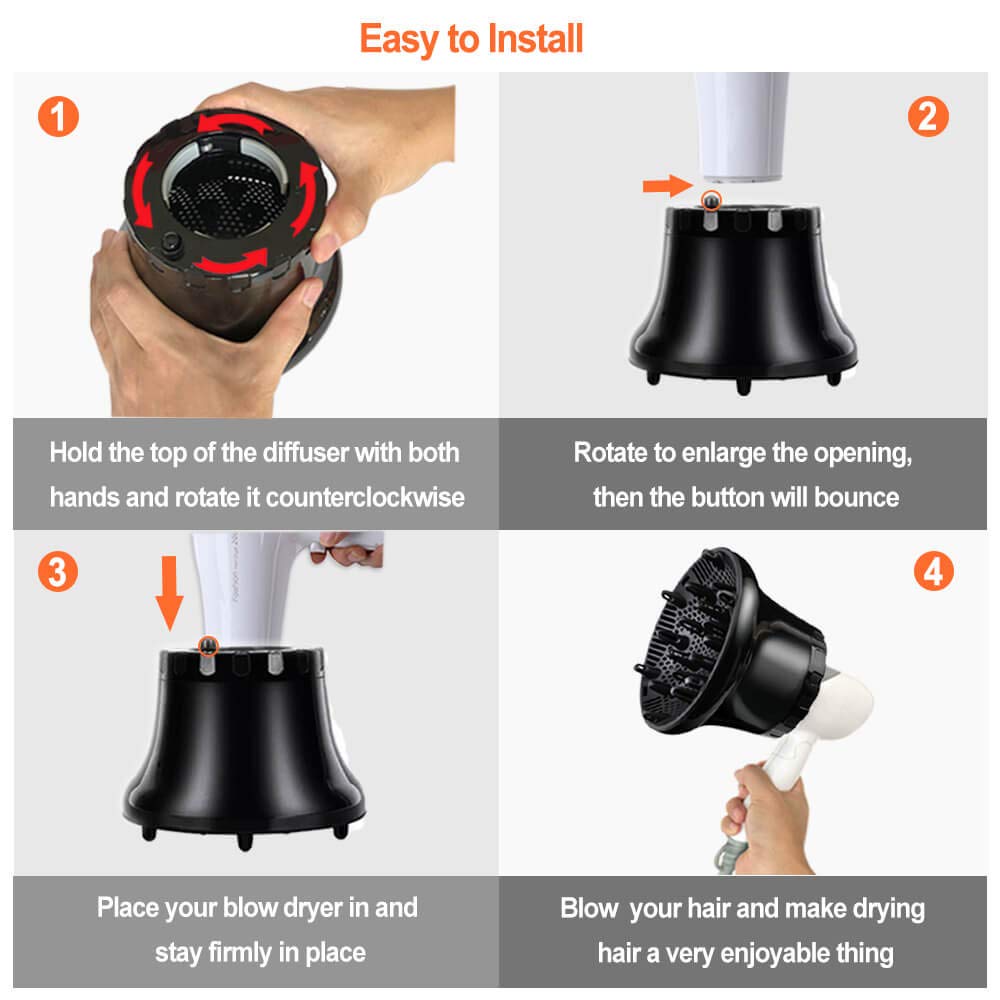 Easy to Install

1

Hold the top of the diffuser with both hands and rotate it counterclockwise

2

Rotate to enlarge the opening, then the button will bounce

3

Place your blow dryer in and stay firmly in place

4

Blow  your hair and make drying hair a very enjoyable thing