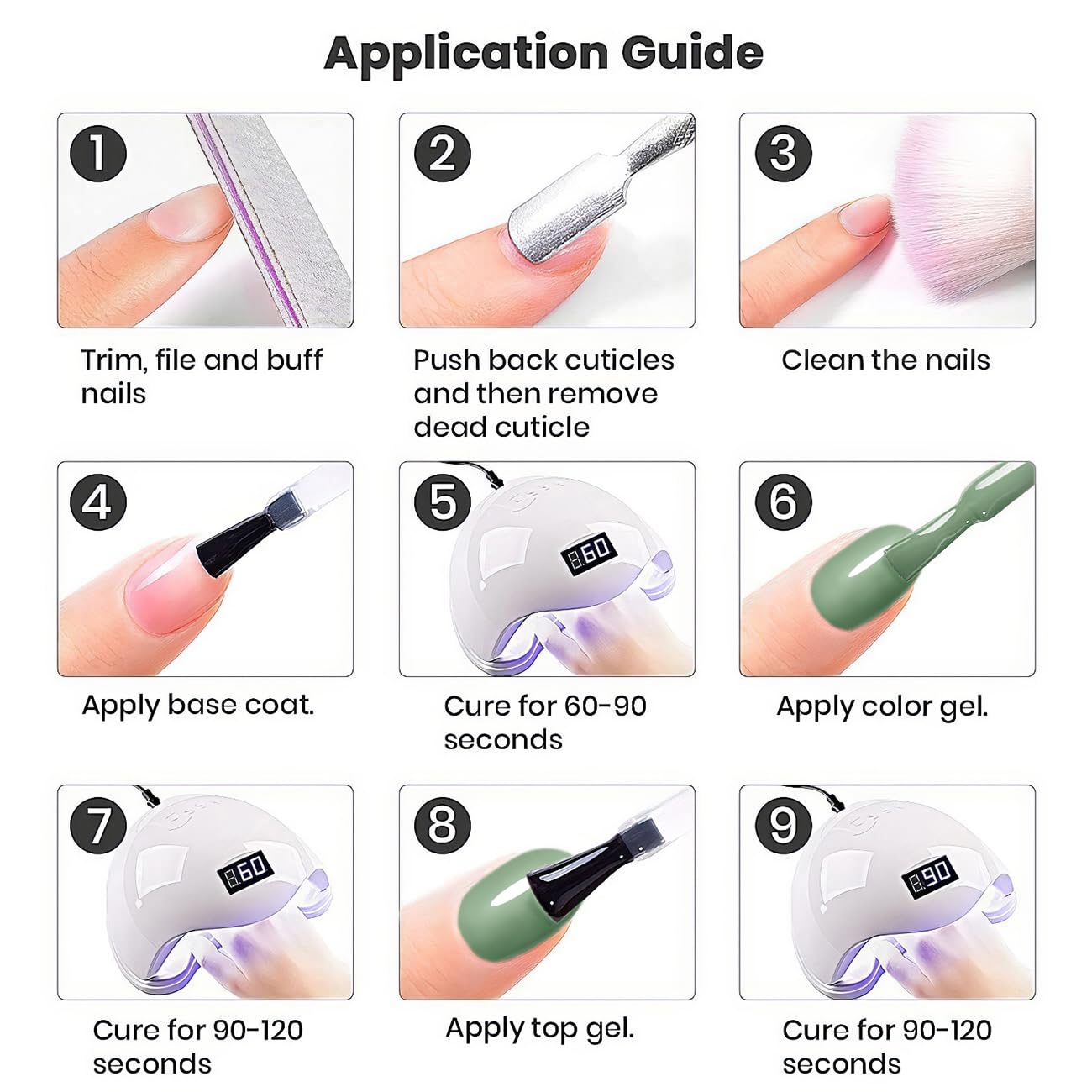 Application Guide

1

Trim, file and buff nails

2

Push back cuticles and then remove dead cuticle

3

Clean the nails

4

Apply base coat.

5

60

Cure for 60-90 seconds

6

Apply color gel.

7

60

Cure for 90-120 seconds

8

Apply top gel.

9

90

Cure for 90-120 seconds