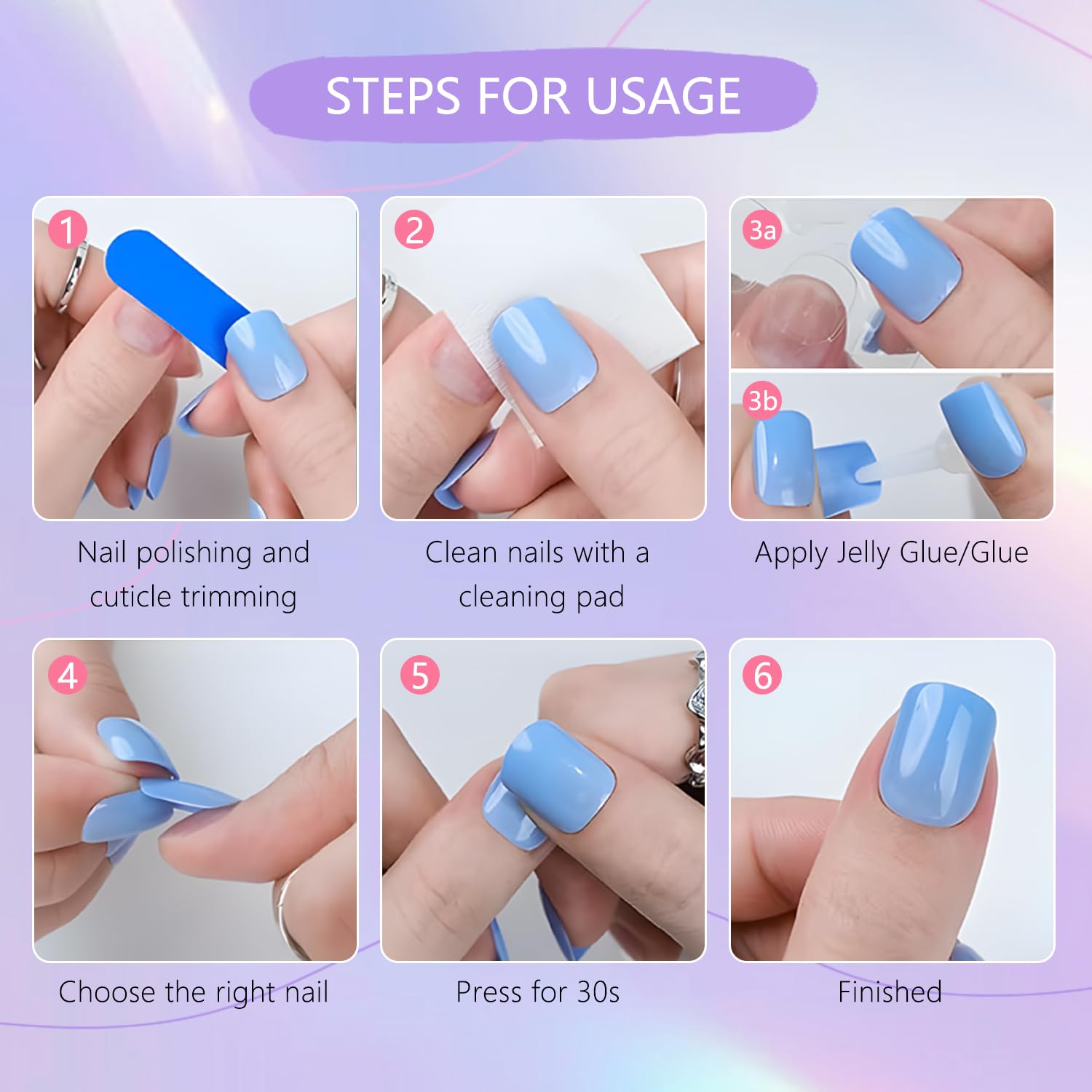 STEPS FOR USAGE

1

Nail polishing and cuticle trimming

2

Clean nails with a cleaning pad

3a

3b

Apply Jelly Glue/Glue

4

Choose the right nail

5

Press for 30s

6

Finished