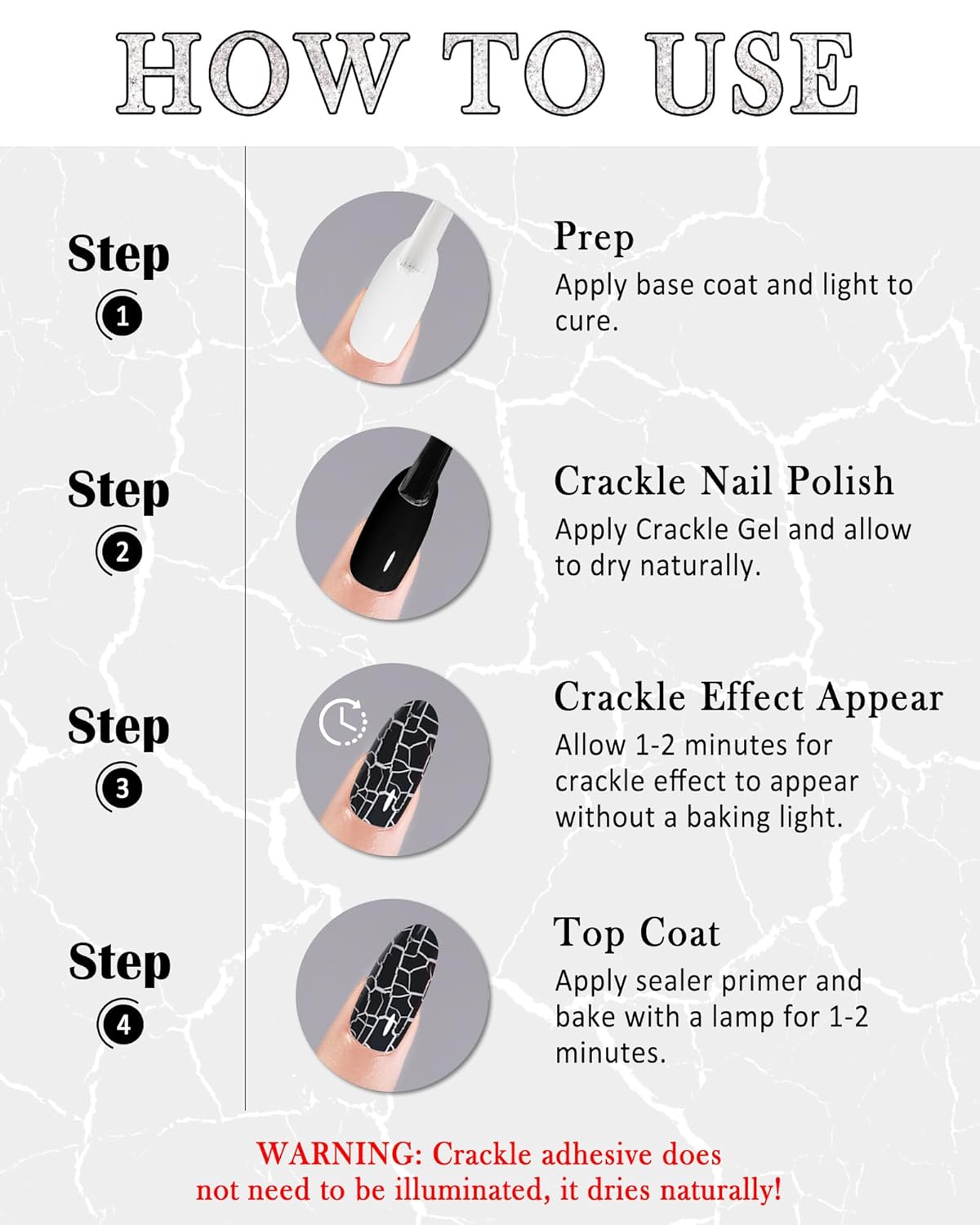 HOW TO USE

Step
1

Prep
Apply base coat and light to cure.

Step
2

Crackle Nail Polish
Apply Crackle Gel and allow to dry naturally.

Step
3

Crackle Effect Appear
Allow 1-2 minutes for crackle effect to appear without a baking light.

Step
4

Top Coat
Apply sealer primer and bake with a lamp for 1-2 minutes.

WARNING: Crackle adhesive does not need to be illuminated, it dries naturally!