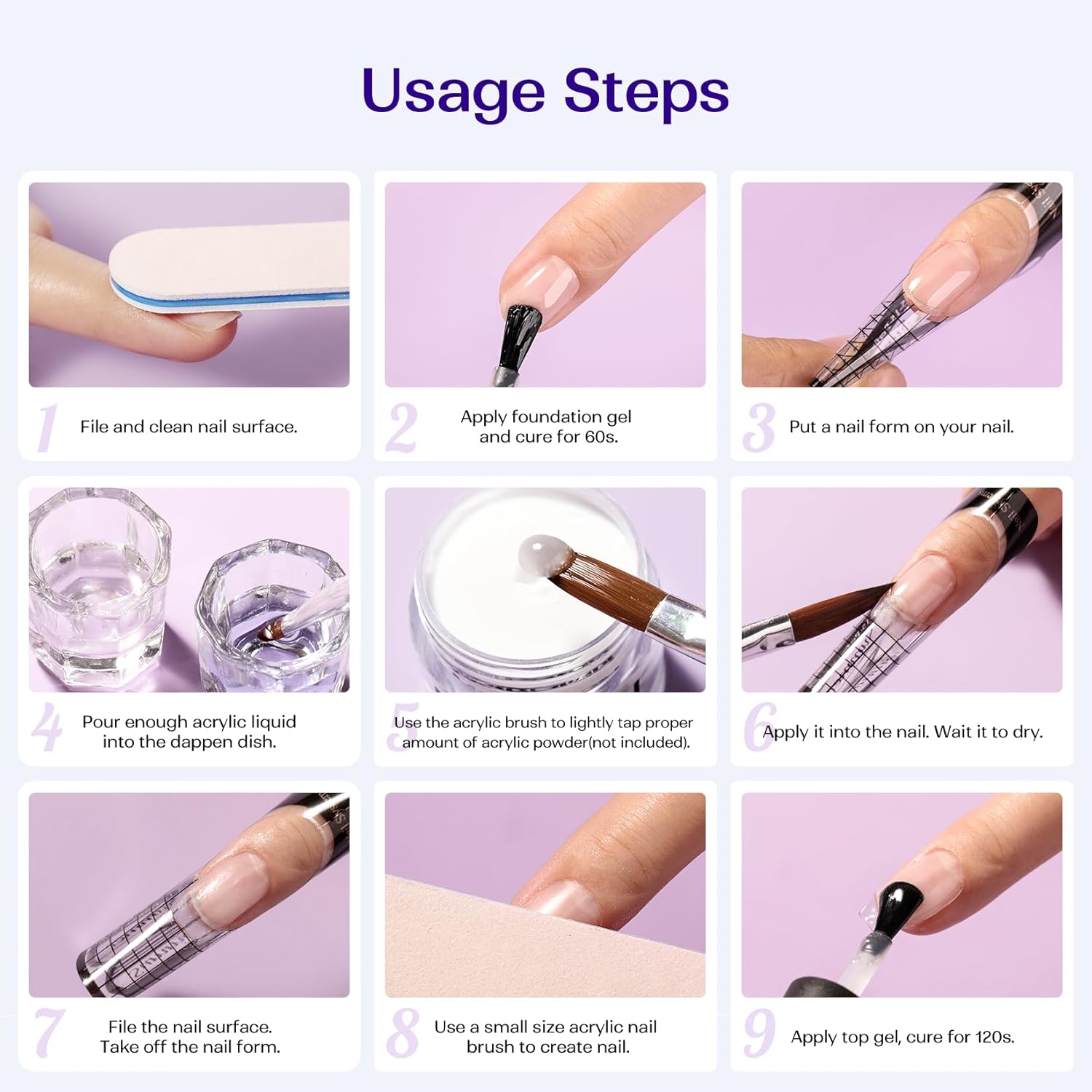 Usage Steps

1 File and clean nail surface.

2 Apply foundation gel and cure for 60s.

3 Put a nail form on your nail.

4 Pour enough acrylic liquid into the dappen dish.

5 Use the acrylic brush to lightly tap proper amount of acrylic powder(not included).

6 Apply it into the nail. Wait it to dry.

7 File the nail surface. Take off the nail form.

8 Use a small size acrylic nail brush to create nail.

9 Apply top gel, cure for 120s.