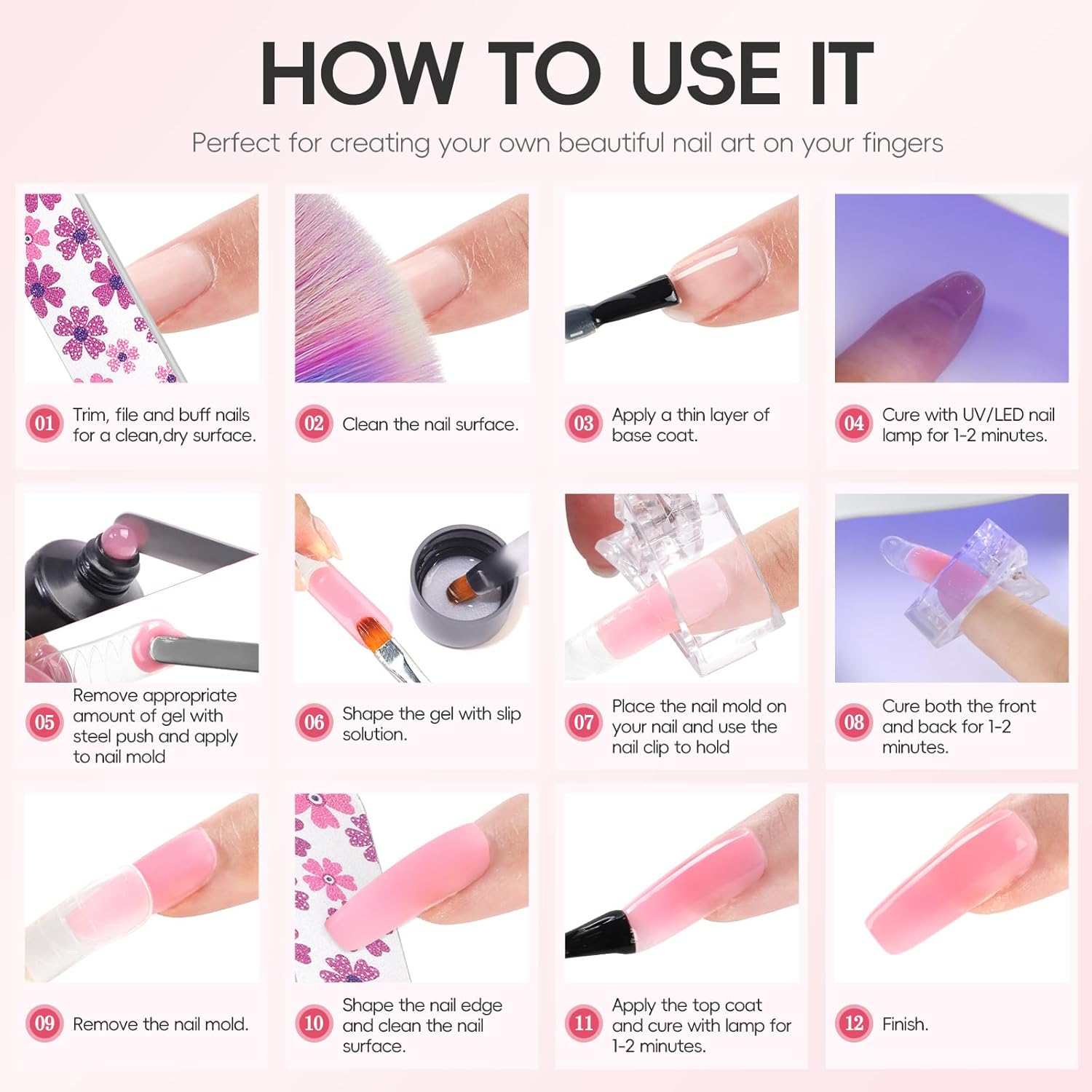 HOW TO USE IT

Perfect for creating your own beautiful nail art on your fingers

01 Trim, file and buff nails for a clean,dry surface.

02 Clean the nail surface.

03 Apply a thin layer of base coat.

04 Cure with UV/LED nail lamp for 1-2 minutes.

05 Remove appropriate amount of gel with steel push and apply to nail mold

06 Shape the gel with slip solution.

07 Place the nail mold on your nail and use the nail clip to hold

08 Cure both the front and back for 1-2 minutes.

09 Remove the nail mold.

10 Shape the nail edge and clean the nail surface.

11 Apply the top coat and cure with lamp for 1-2 minutes.

12 Finish.