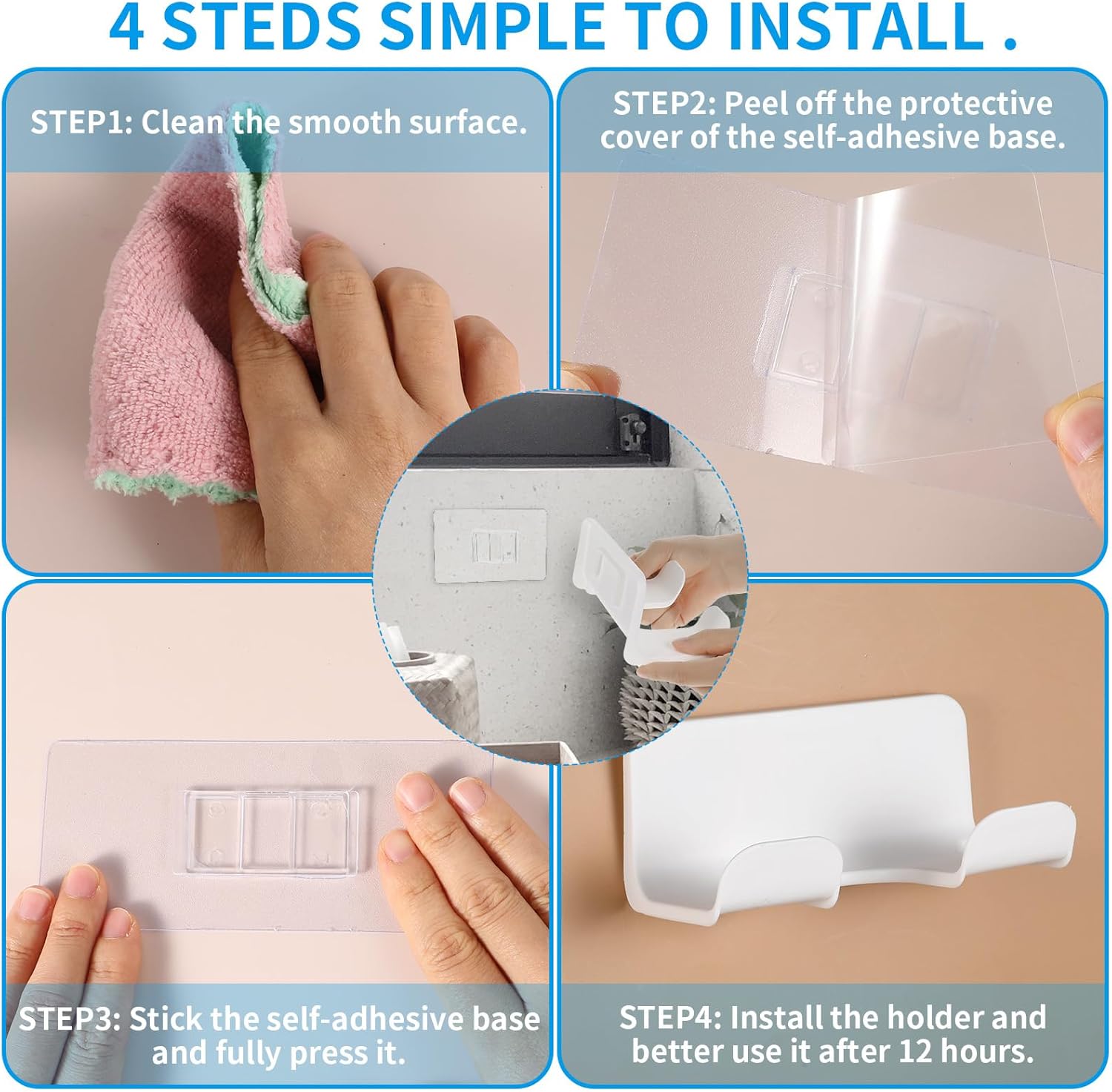 4 STEDS SIMPLE TO INSTALL .

STEP1: Clean the smooth surface.

STEP2: Peel off the protective cover of the self-adhesive base.

STEP3: Stick the self-adhesive base and fully press it.

STEP4: Install the holder and better use it after 12 hours.