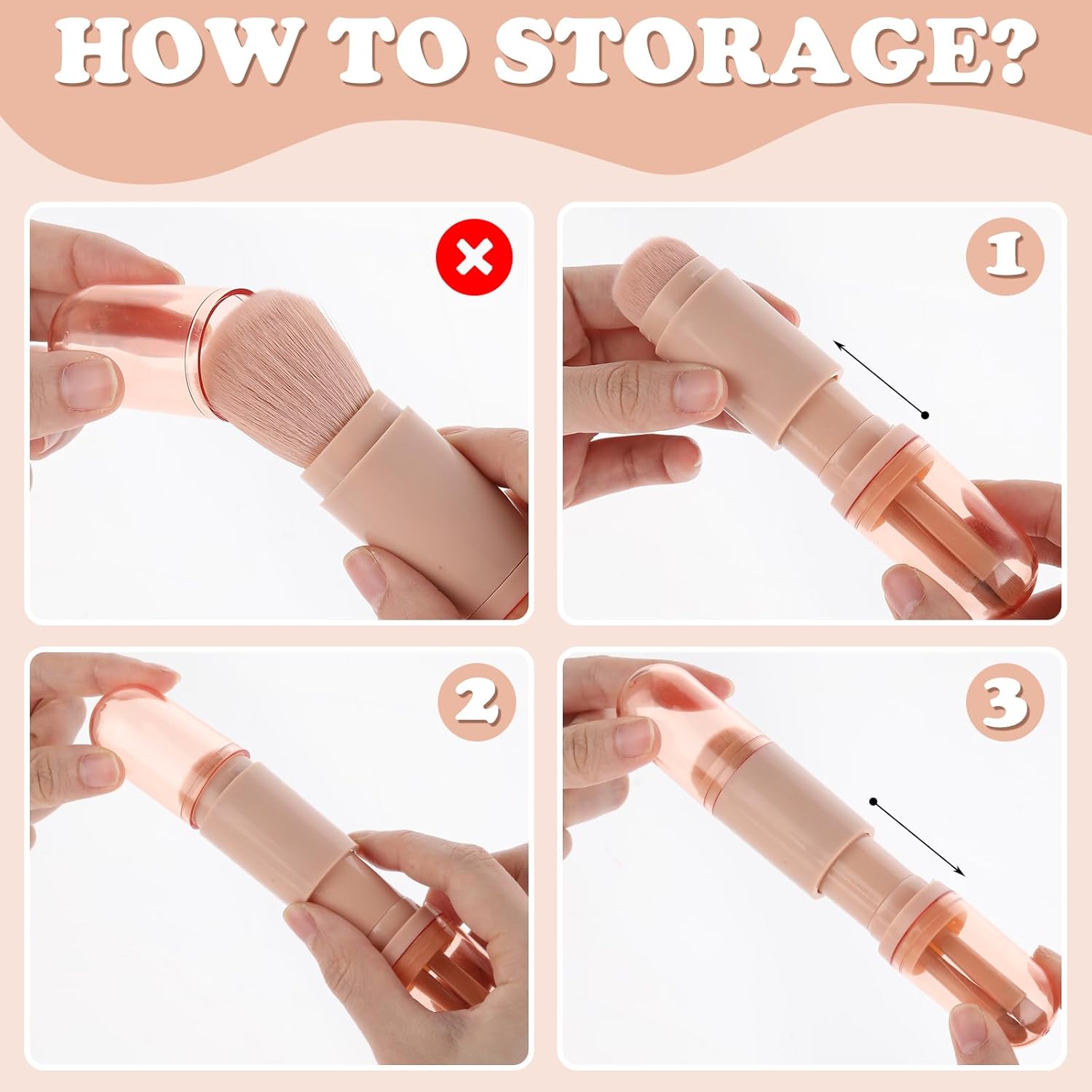 HOW TO STORAGE?

1

2

3