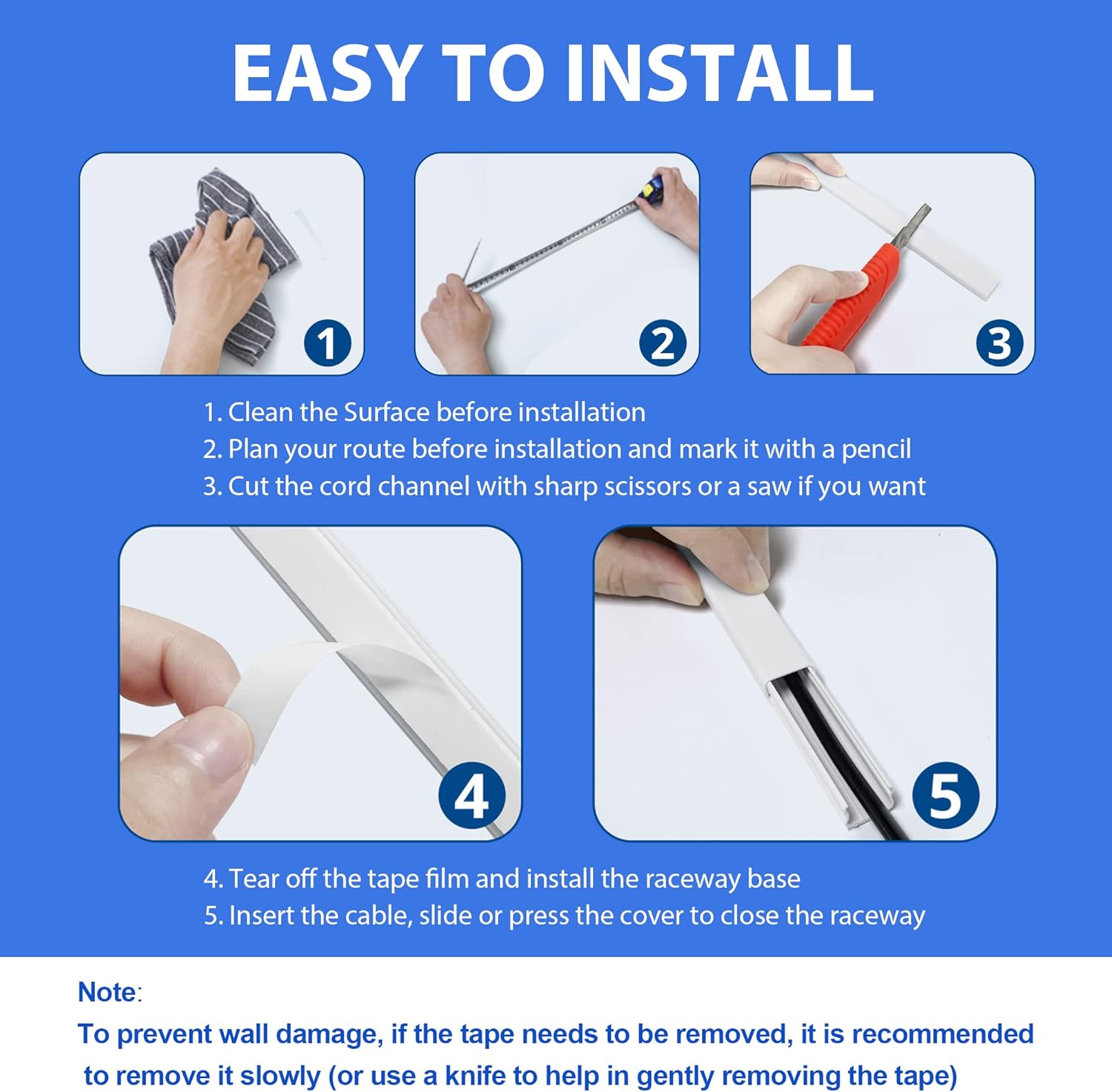 EASY TO INSTALL

1

2

3

1. Clean the Surface before installation
2. Plan your route before installation and mark it with a pencil
3. Cut the cord channel with sharp scissors or a saw if you want

4

5

4. Tear off the tape film and install the raceway base
5. Insert the cable, slide or press the cover to close the raceway

Note:
To prevent wall damage, if the tape needs to be removed, it is recommended to remove it slowly (or use a knife to help in gently removing the tape)