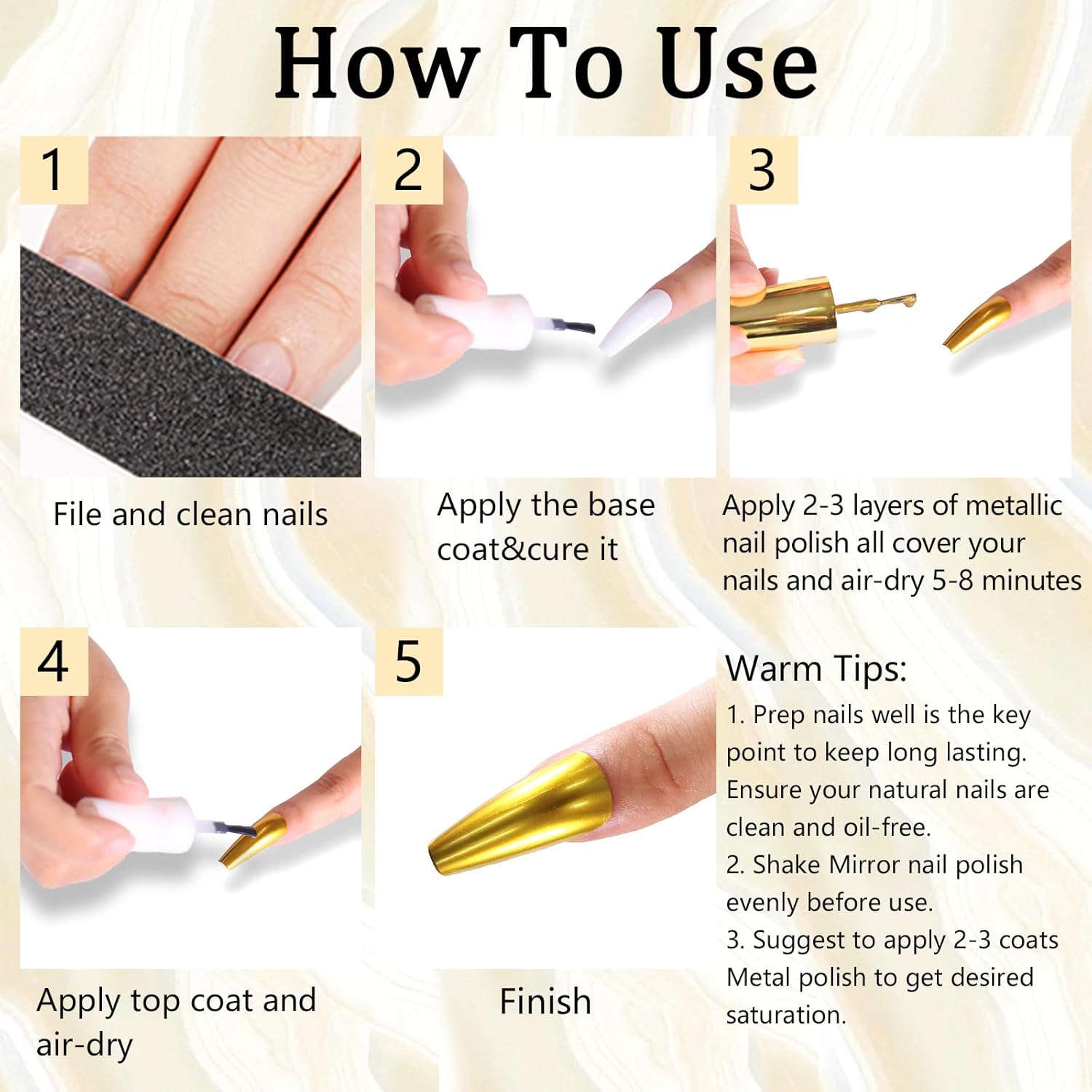 How To Use

1

File and clean nails

2

Apply the base coat&cure it

3

Apply 2-3 layers of metallic nail polish all cover your nails and air-dry 5-8 minutes

4

Apply top coat and air-dry

5

Finish

Warm Tips:

1. Prep nails well is the key point to keep long lasting. Ensure your natural nails are clean and oil-free.

2. Shake Mirror nail polish evenly before use.

3. Suggest to apply 2-3 coats Metal polish to get desired saturation.