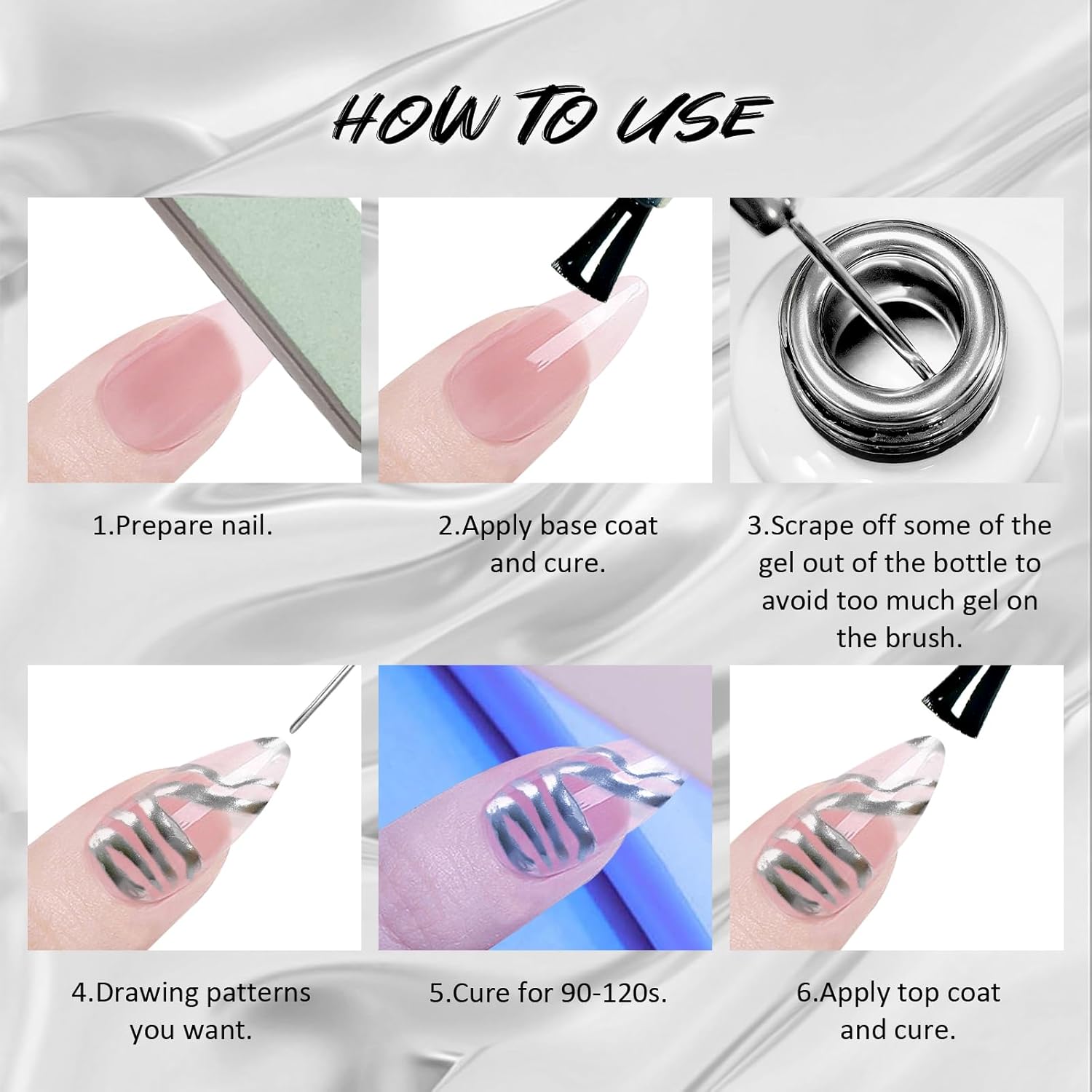 HOW TO USE

1.Prepare nail.

2.Apply base coat and cure.

3.Scrape off some of the gel out of the bottle to avoid too much gel on the brush.

4.Drawing patterns you want.

5.Cure for 90-120s.

6.Apply top coat and cure.