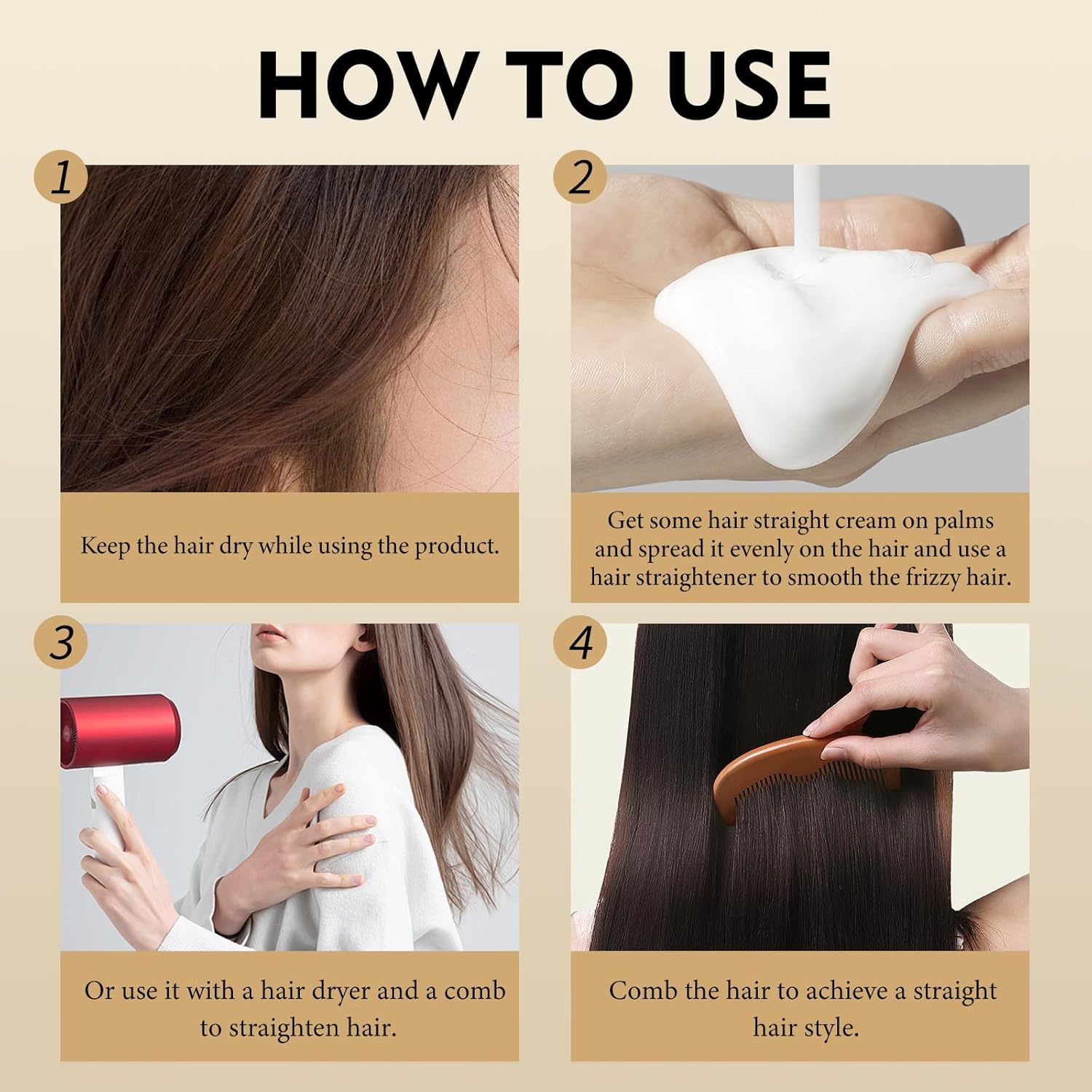 HOW TO USE

1

Keep the hair dry while using the product.

2

Get some hair straight cream on palms and spread it evenly on the hair and use a hair straightener to smooth the frizzy hair.

3

Or use it with a hair dryer and a comb to straighten hair.

4

Comb the hair to achieve a straight hair style.