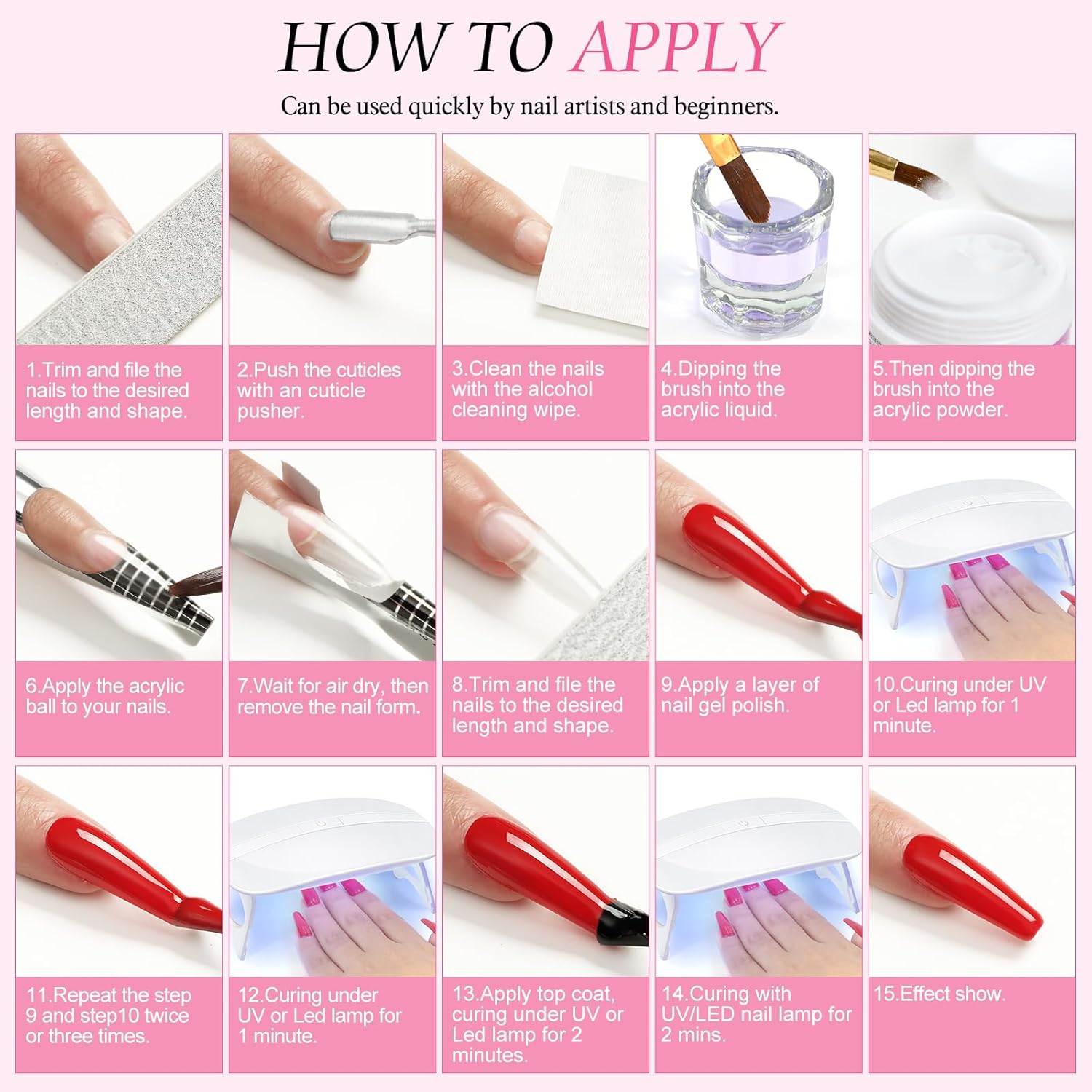 HOW TO APPLY

Can be used quickly by nail artists and beginners.

1.Trim and file the nails to the desired length and shape.

2.Push the cuticles with an cuticle pusher.

3.Clean the nails with the alcohol cleaning wipe.

4.Dipping the brush into the acrylic liquid.

5.Then dipping the brush into the acrylic powder.

6.Apply the acrylic ball to your nails.

7.Wait for air dry, then remove the nail form.

8.Trim and file the nails to the desired length and shape.

9.Apply a layer of nail gel polish.

10.Curing under UV or Led lamp for 1 minute.

11.Repeat the step 9 and step10 twice or three times.

12.Curing under UV or Led lamp for 1 minute.

13.Apply top coat, curing under UV or Led lamp for 2 minutes.

14.Curing with UV/LED nail lamp for 2 mins.

15.Effect show.