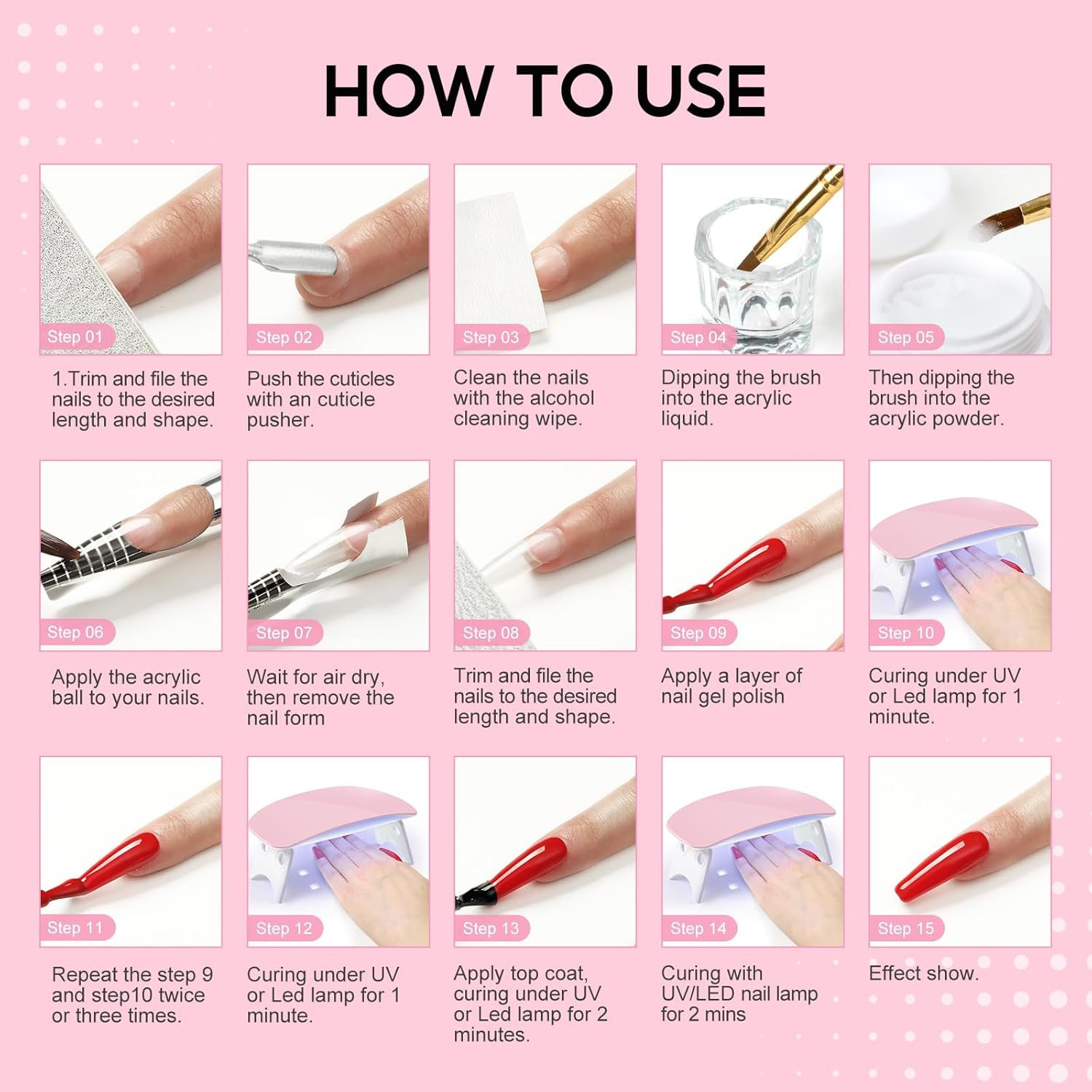 HOW TO USE

Step 01
1.Trim and file the nails to the desired length and shape.

Step 02
Push the cuticles with an cuticle pusher.

Step 03
Clean the nails with the alcohol cleaning wipe.

Step 04
Dipping the brush into the acrylic liquid.

Step 05
Then dipping the brush into the acrylic powder.

Step 06
Apply the acrylic ball to your nails.

Step 07
Wait for air dry, then remove the nail form

Step 08
Trim and file the nails to the desired length and shape.

Step 09
Apply a layer of nail gel polish

Step 10
Curing under UV or Led lamp for 1 minute.

Step 11
Repeat the step 9 and step10 twice or three times.

Step 12
Curing under UV or Led lamp for 1 minute.

Step 13
Apply top coat, curing under UV or Led lamp for 2 minutes.

Step 14
Curing with UV/LED nail lamp for 2 mins

Step 15
Effect show.