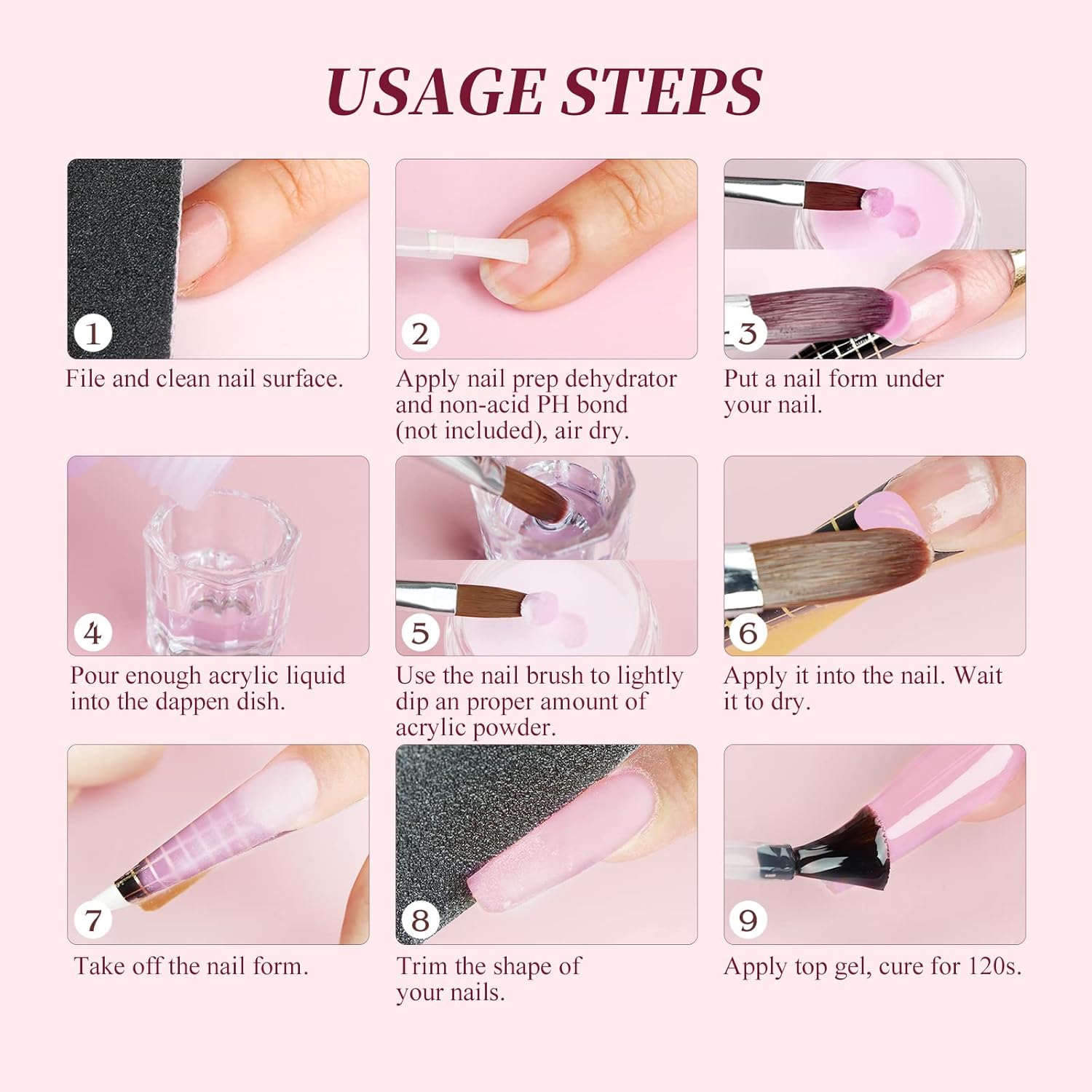 USAGE STEPS

1
File and clean nail surface.

2
Apply nail prep dehydrator and non-acid PH bond (not included), air dry.

3
Put a nail form under your nail.

4
Pour enough acrylic liquid into the dappen dish.

5
Use the nail brush to lightly dip an proper amount of acrylic powder.

6
Apply it into the nail. Wait it to dry.

7
Take off the nail form.

8
Trim the shape of your nails.

9
Apply top gel, cure for 120s.