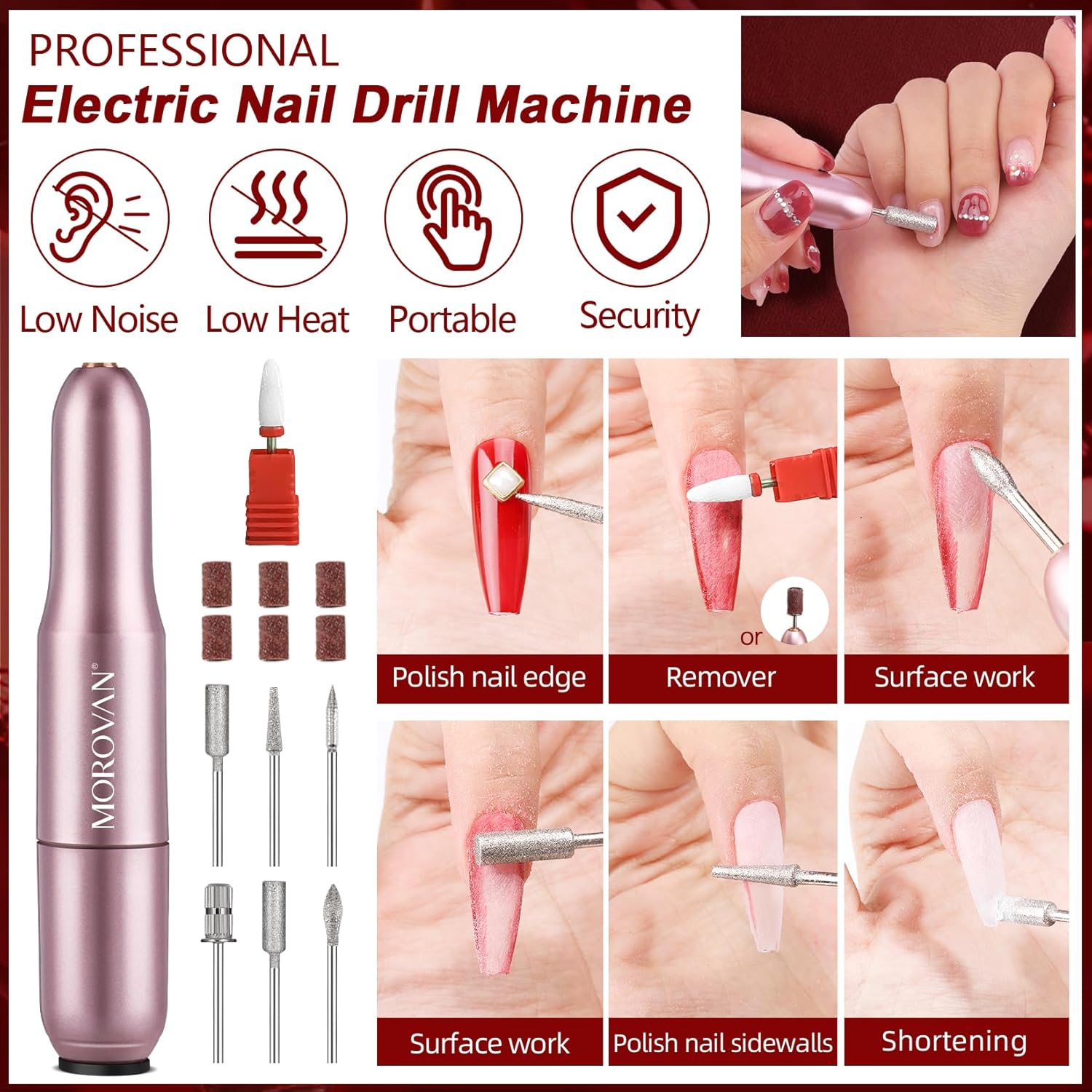 PROFESSIONAL
Electric Nail Drill Machine

Low Noise
Low Heat
Portable
Security

MOROVAN®

or

Polish nail edge
Remover
Surface work

Surface work
Polish nail sidewalls
Shortening