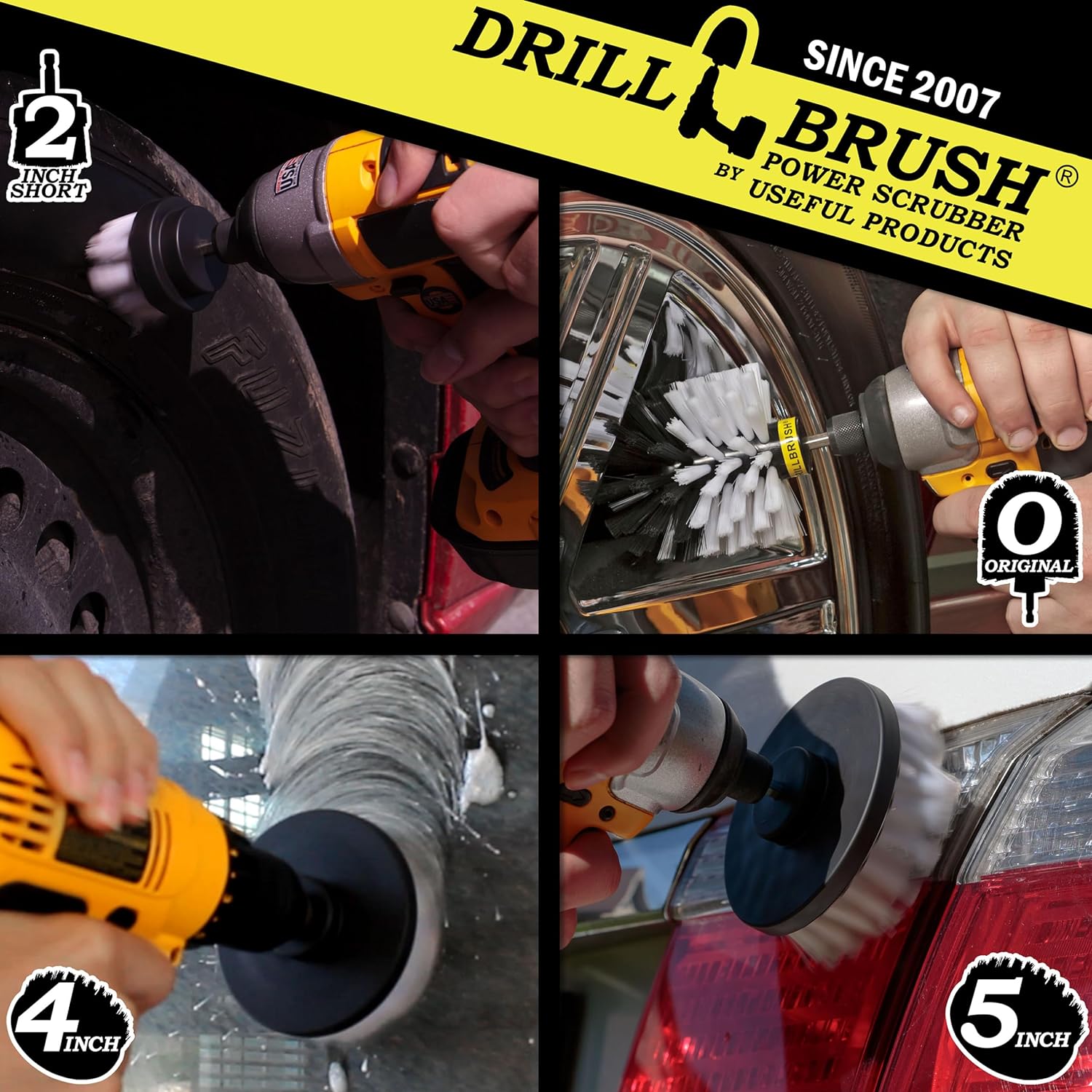 DRILL BRUSH®
SINCE 2007
POWER SCRUBBER
BY USEFUL PRODUCTS

2
INCH
SHORT

USA

FUZI

DRILLBRUSH

O
ORIGINAL

4
INCH

5
INCH