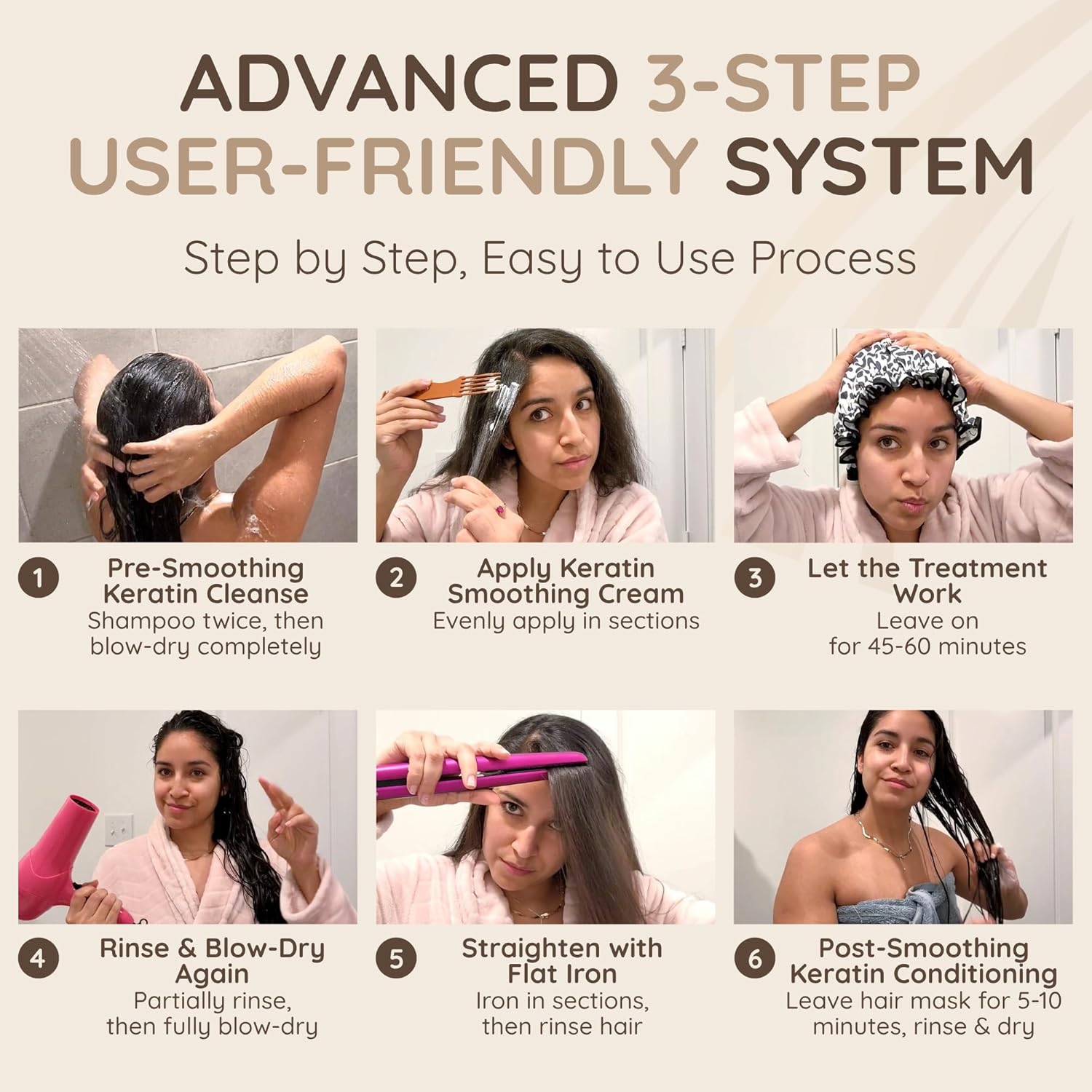 ADVANCED 3-STEP USER-FRIENDLY SYSTEM

Step by Step, Easy to Use Process

1 Pre-Smoothing Keratin Cleanse
Shampoo twice, then blow-dry completely

2 Apply Keratin Smoothing Cream
Evenly apply in sections

3 Let the Treatment Work
Leave on for 45-60 minutes

4 Rinse & Blow-Dry Again
Partially rinse, then fully blow-dry

5 Straighten with Flat Iron
Iron in sections, then rinse hair

6 Post-Smoothing Keratin Conditioning
Leave hair mask for 5-10 minutes, rinse & dry