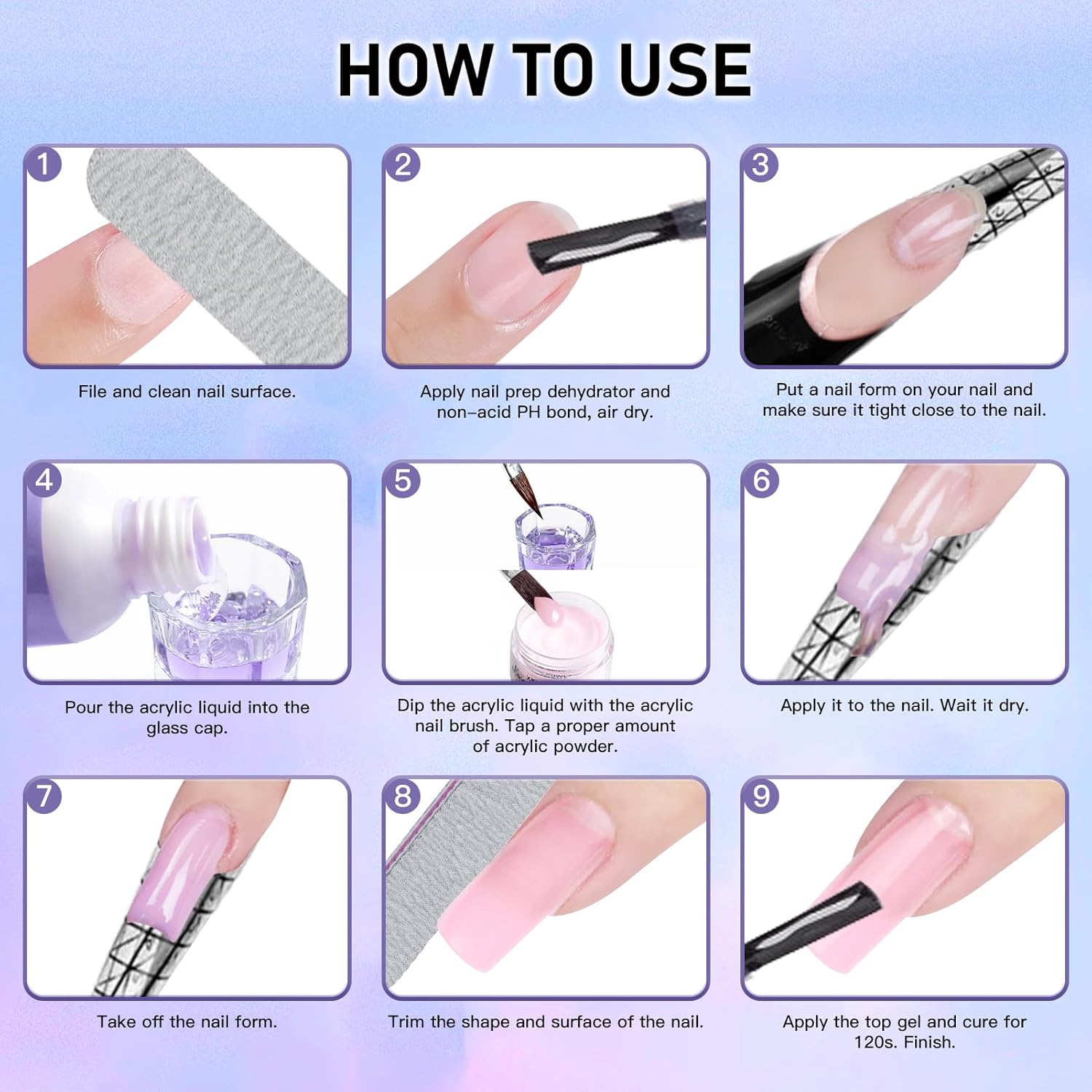 HOW TO USE

1
File and clean nail surface.

2
Apply nail prep dehydrator and non-acid PH bond, air dry.

3
Put a nail form on your nail and make sure it tight close to the nail.

4
Pour the acrylic liquid into the glass cap.

5
Dip the acrylic liquid with the acrylic nail brush. Tap a proper amount of acrylic powder.

6
Apply it to the nail. Wait it dry.

7
Take off the nail form.

8
Trim the shape and surface of the nail.

9
Apply the top gel and cure for 120s. Finish.