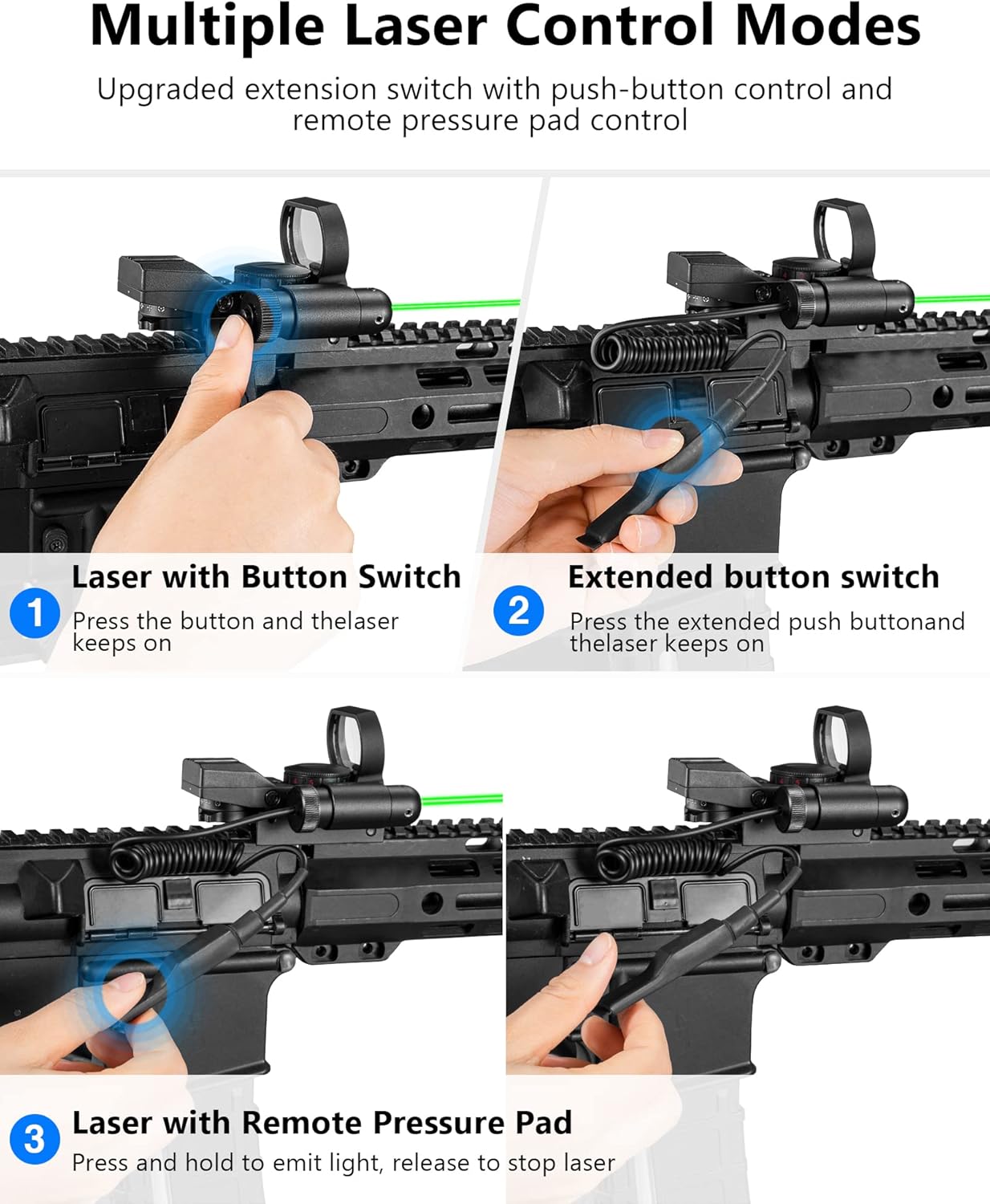 Multiple Laser Control Modes

Upgraded extension switch with push-button control and remote pressure pad control

1 Laser with Button Switch

Press the button and thelaser keeps on

2 Extended button switch

Press the extended push buttonand thelaser keeps on

3 Laser with Remote Pressure Pad

Press and hold to emit light, release to stop laser