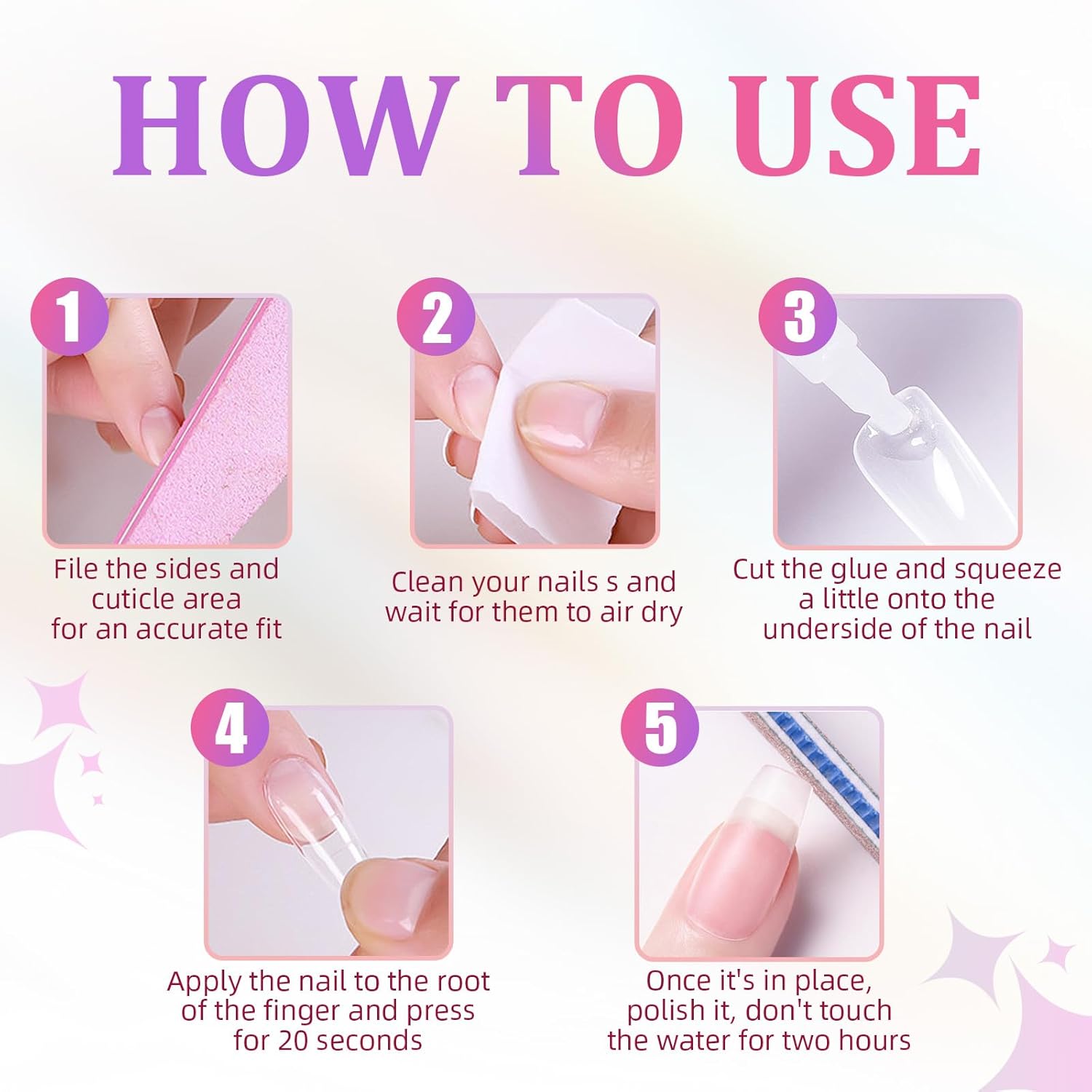 HOW TO USE

1
File the sides and cuticle area for an accurate fit

2
Clean your nails s and wait for them to air dry

3
Cut the glue and squeeze a little onto the underside of the nail

4
Apply the nail to the root of the finger and press for 20 seconds

5
Once it's in place, polish it, don't touch the water for two hours