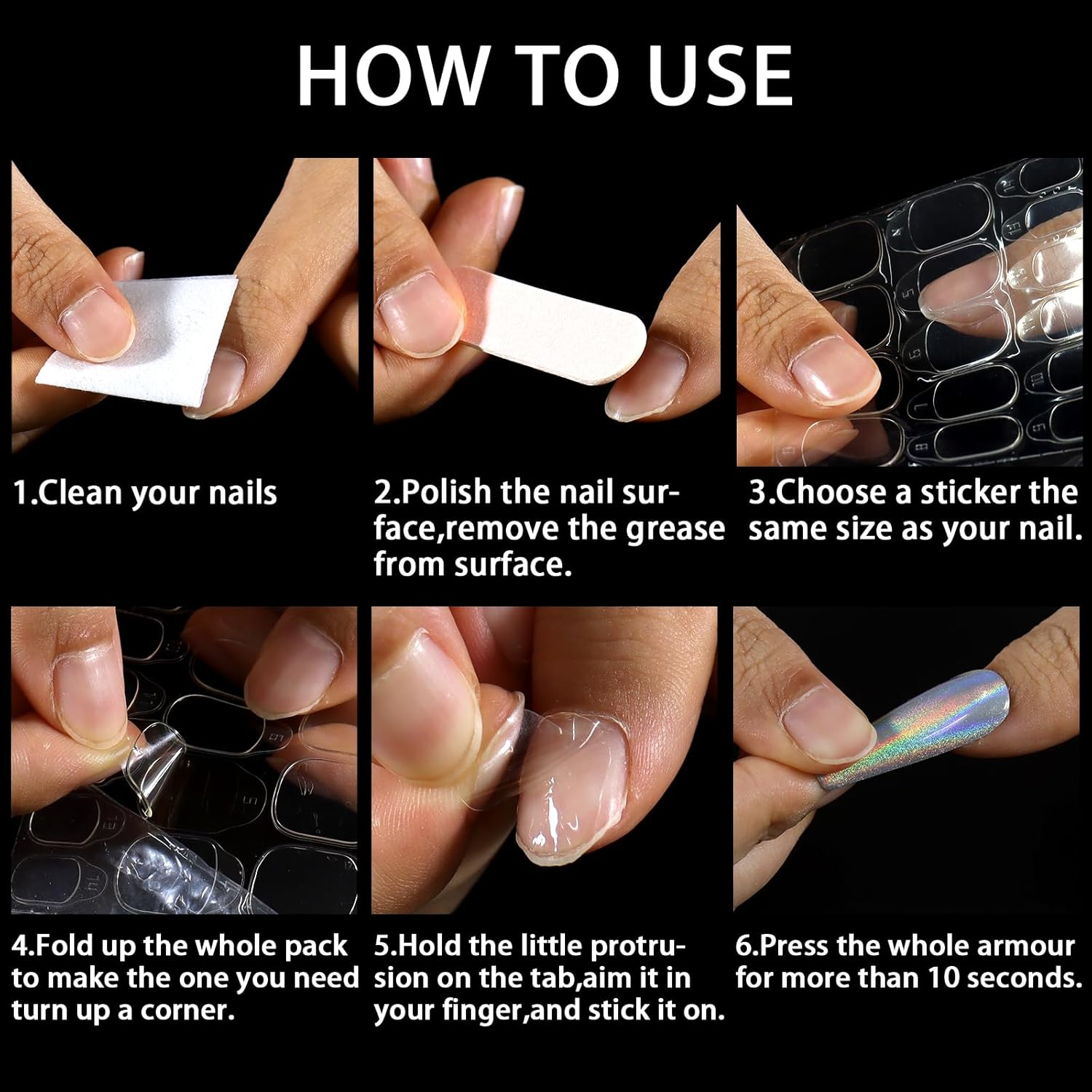 HOW TO USE

1.Clean your nails

2.Polish the nail surface,remove the grease from surface.

3.Choose a sticker the same size as your nail.

4.Fold up the whole pack to make the one you need turn up a corner.

5.Hold the little protrusion on the tab,aim it in your finger,and stick it on.

6.Press the whole armour for more than 10 seconds.